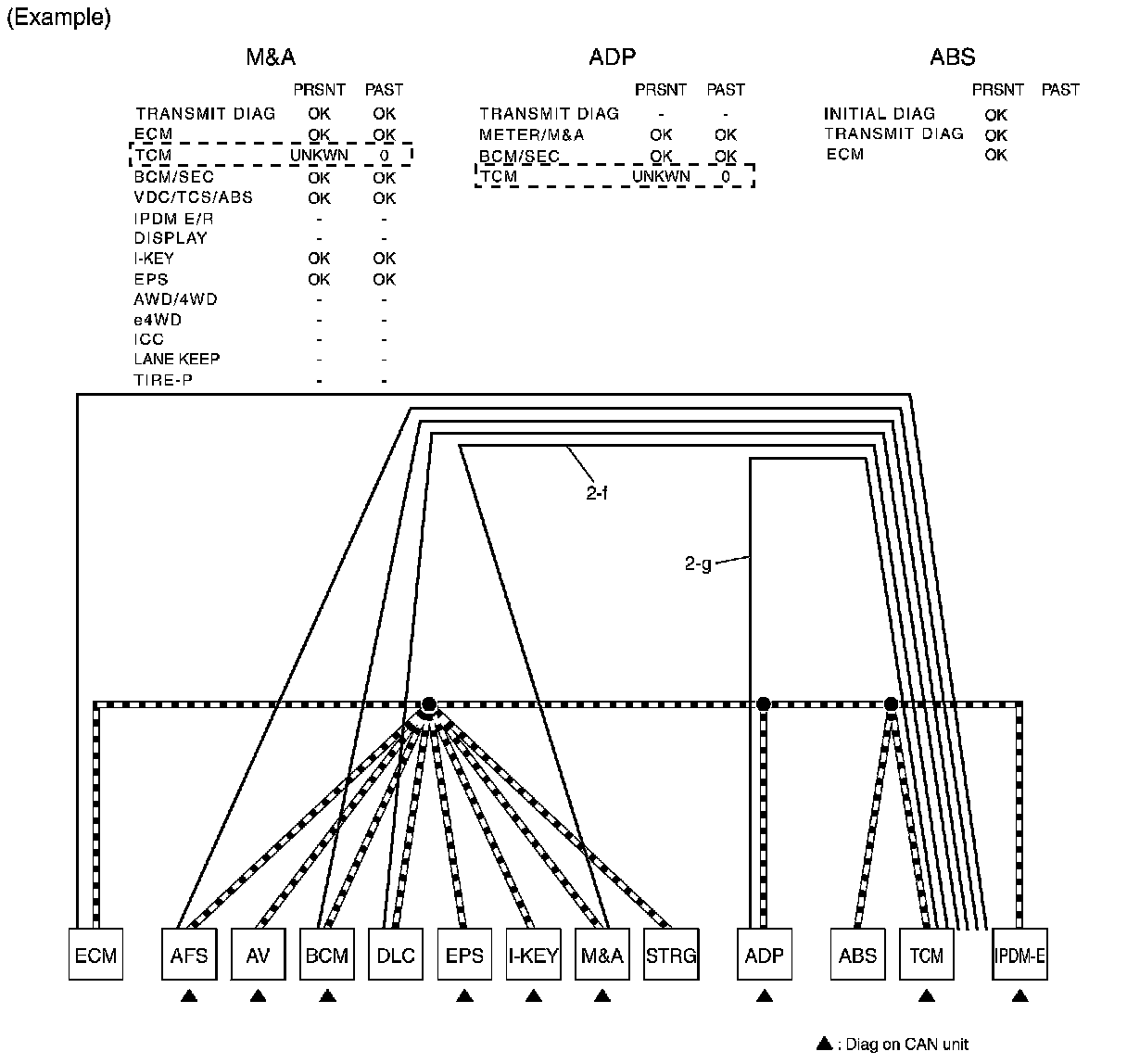 (Example)

M&A

| | PRSNT | PAST |
|---|---|---|
| TRANSMIT DIAG | OK | OK |
| ECM | OK | OK |
| TCM | UNKWN | 0 |
| BCM/SEC | OK | OK |
| VDC/TCS/ABS | OK | OK |
| IPDM E/R | - | - |
| DISPLAY | - | - |
| I-KEY | OK | OK |
| EPS | OK | OK |
| AWD/4WD | - | - |
| e4WD | - | - |
| ICC | - | - |
| LANE KEEP | - | - |
| TIRE-P | - | - |

ADP

| | PRSNT | PAST |
|---|---|---|
| TRANSMIT DIAG | - | - |
| METER/M&A | OK | OK |
| BCM/SEC | OK | OK |
| TCM | UNKWN | 0 |

ABS

| | PRSNT | PAST |
|---|---|---|
| INITIAL DIAG | OK | |
| TRANSMIT DIAG | OK | |
| ECM | OK | |

2-f

2-g

ECM AFS AV BCM DLC EPS I-KEY M&A STRG ADP ABS TCM IPDM-E

▲ : Diag on CAN unit