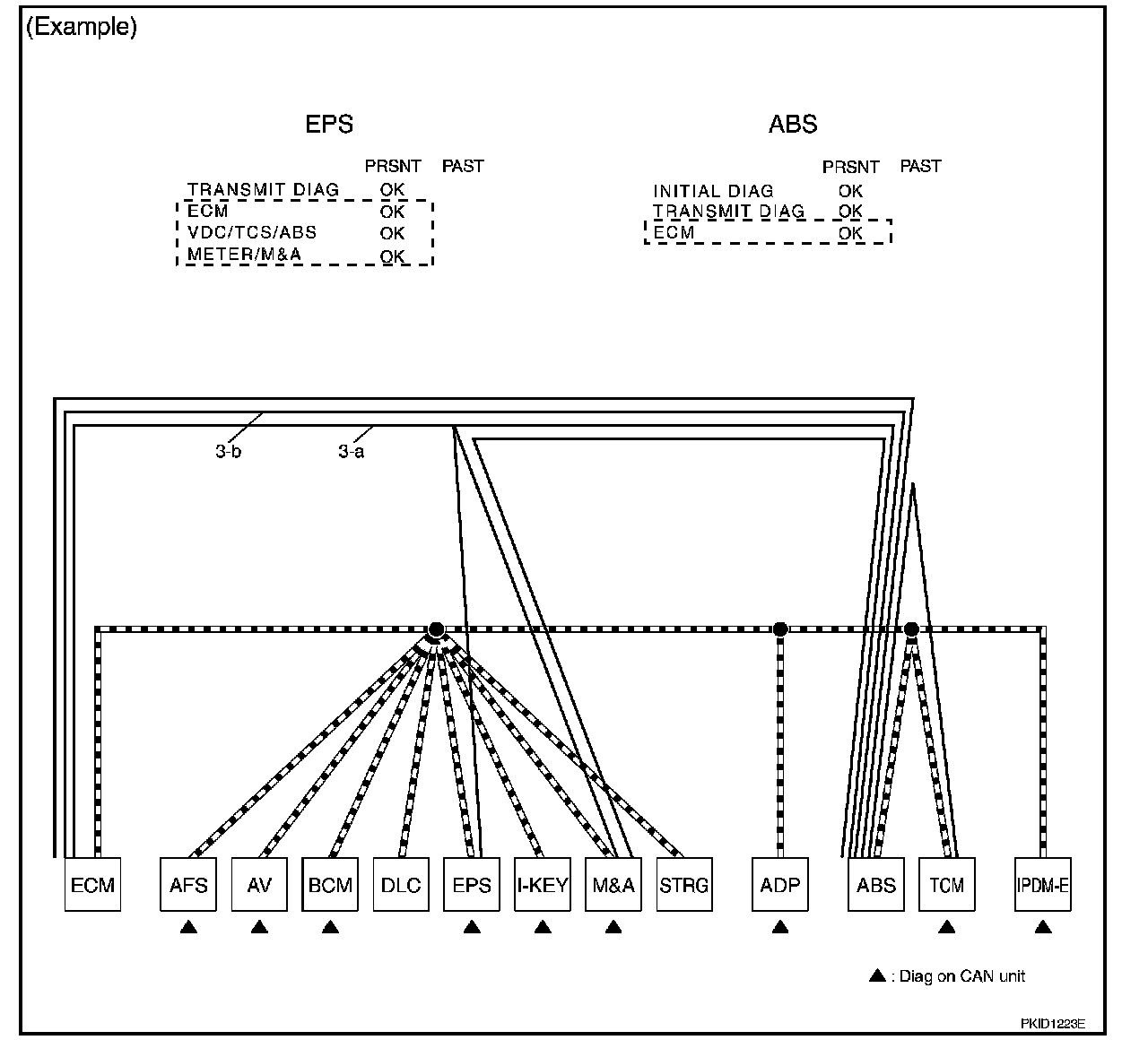 (Example)

EPS

| | PRSNT | PAST |
|---|---|---|
| TRANSMIT DIAG | OK | |
| ECM | OK | |
| VDC/TCS/ABS | OK | |
| METER/M&A | OK | |

ABS

| | PRSNT | PAST |
|---|---|---|
| INITIAL DIAG | OK | |
| TRANSMIT DIAG | OK | |
| ECM | OK | |

3-b
3-a

ECM AFS AV BCM DLC EPS I-KEY M&A STRG ADP ABS TCM IPDM-E

▲ : Diag on CAN unit

PKID1223E