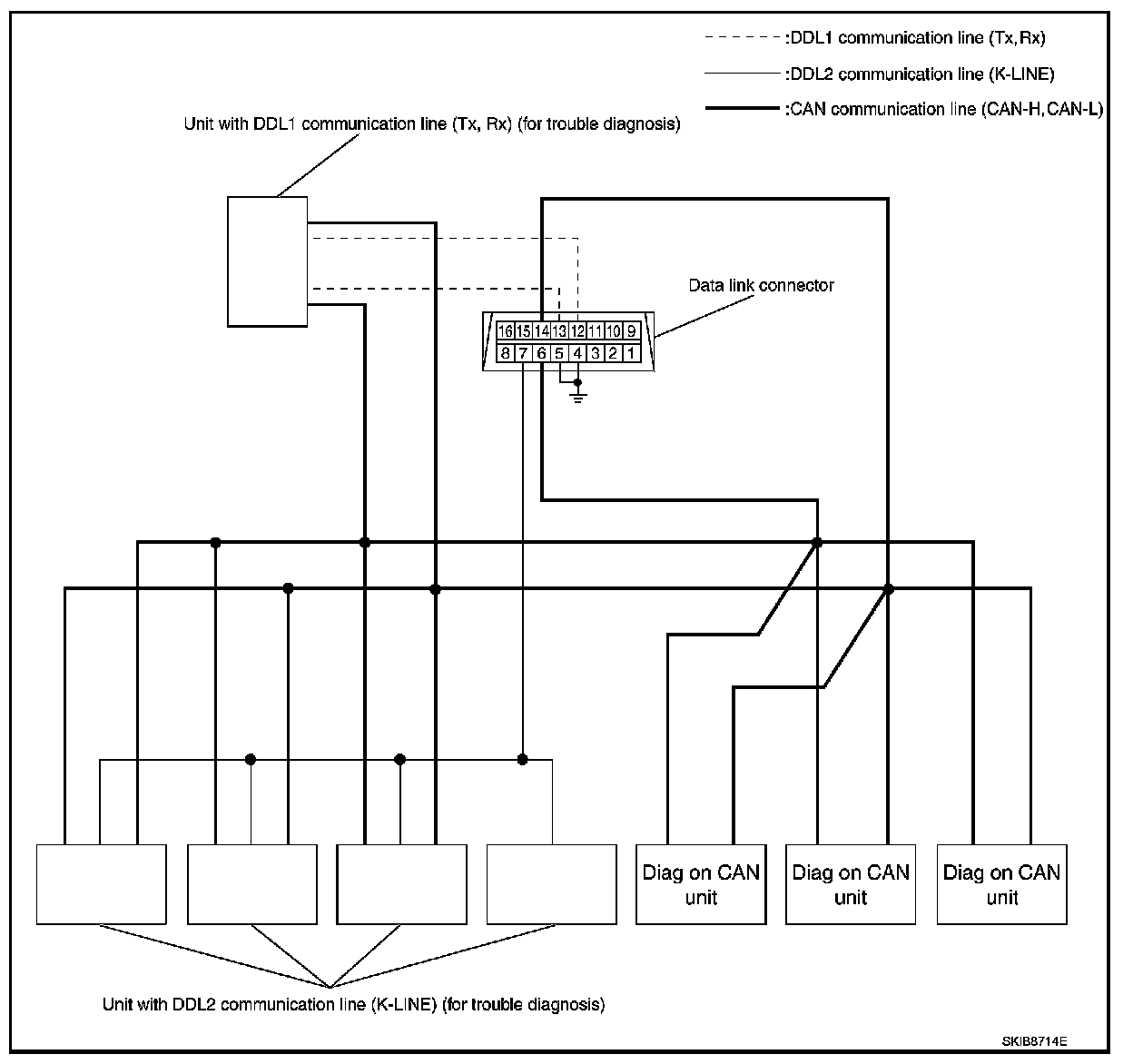 :DDL1 communication line (Tx, Rx)

:DDL2 communication line (K-LINE)

:CAN communication line (CAN-H, CAN-L)

Unit with DDL1 communication line (Tx, Rx) (for trouble diagnosis)

Data link connector

16 15 14 13 12 11 10 9

8 7 6 5 4 3 2 1

Diag on CAN unit

Diag on CAN unit

Diag on CAN unit

Unit with DDL2 communication line (K-LINE) (for trouble diagnosis)

SKIB8714E