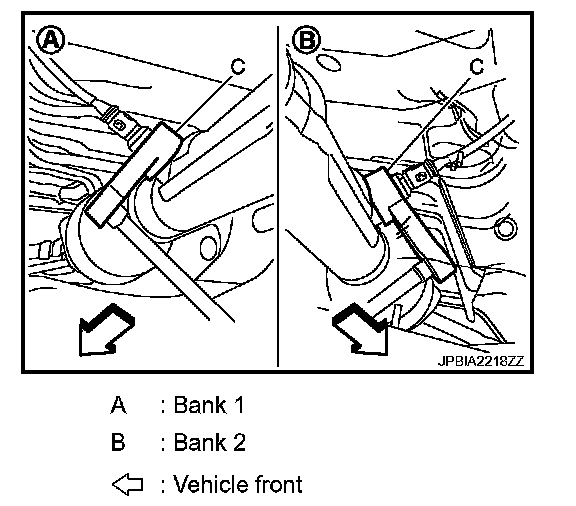 A

C

B

C

JPBIA2218ZZ

A : Bank 1

B : Bank 2

⇦ : Vehicle front