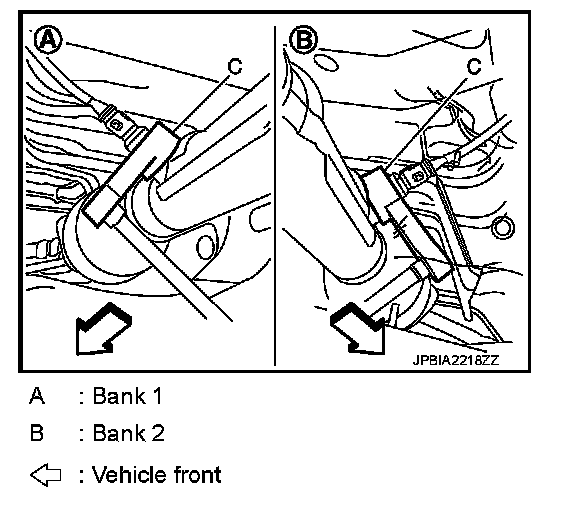 A
C
B
C
JPBIA2218ZZ

A : Bank 1

B : Bank 2

⇦ : Vehicle front