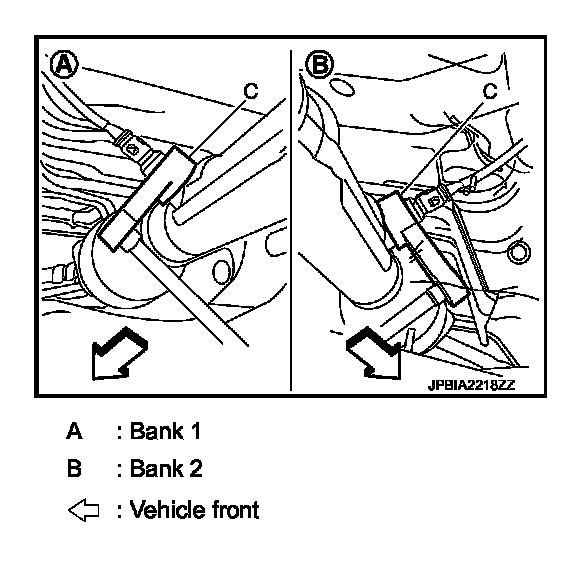 A
C
B
C
JPBIA2218ZZ

A : Bank 1

B : Bank 2

⇦ : Vehicle front