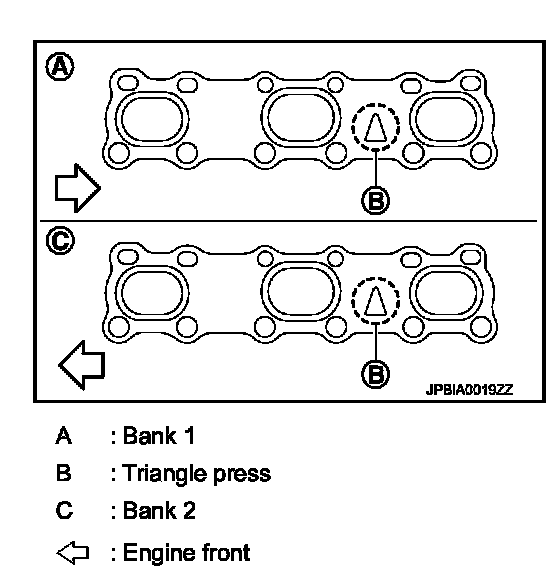 A

B

C

B

JPBIA0019ZZ

A : Bank 1

B : Triangle press

C : Bank 2

⇦ : Engine front