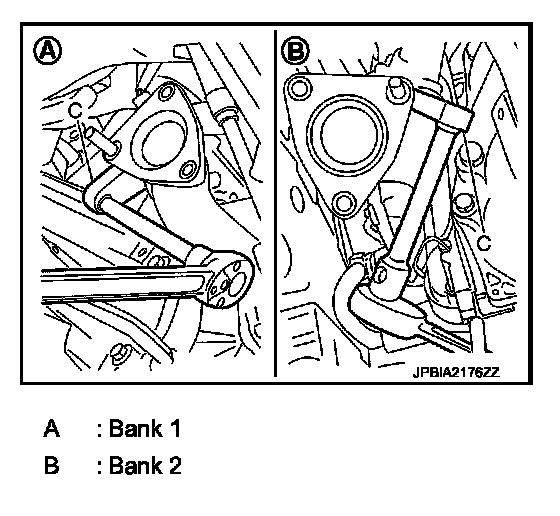 A

C

B

C

JPBIA2176ZZ

A : Bank 1

B : Bank 2