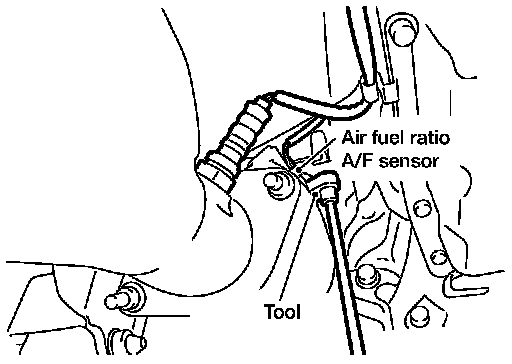 Air fuel ratio
A/F sensor

Tool