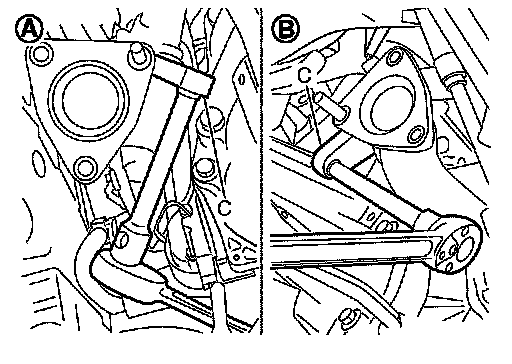 A

C

B

C