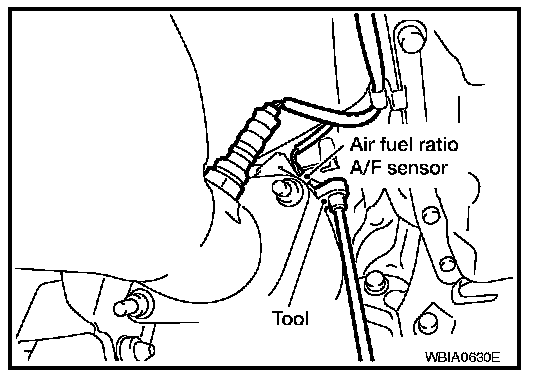 Air fuel ratio
A/F sensor

Tool

WBIA0630E