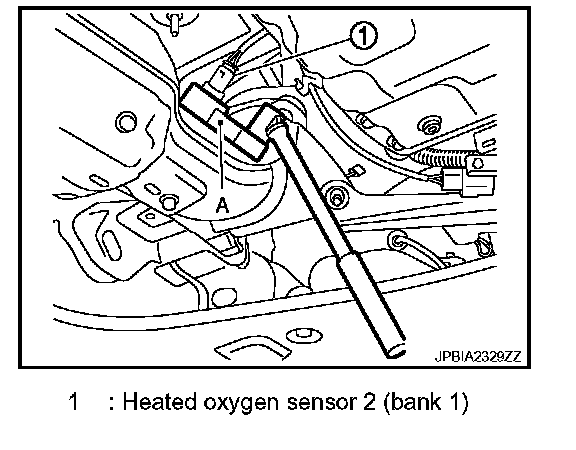 1

A

JPBIA2329ZZ

1 : Heated oxygen sensor 2 (bank 1)