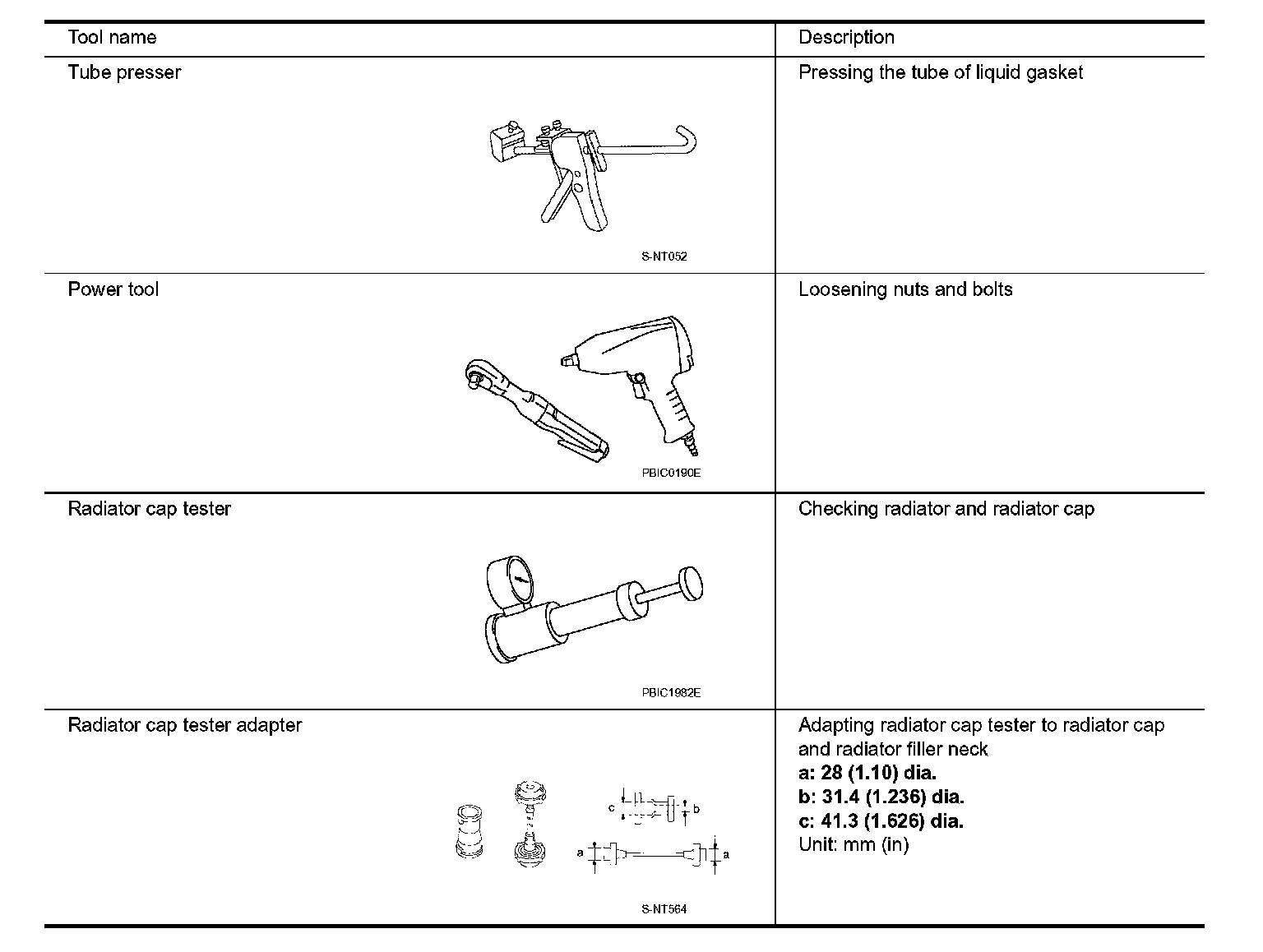 | Tool name | Description |
|---|---|
| Tube presser S-NT052 | Pressing the tube of liquid gasket |
| Power tool PBIC0190E | Loosening nuts and bolts |
| Radiator cap tester PBIC1982E | Checking radiator and radiator cap |
| Radiator cap tester adapter c b a a S-NT564 | Adapting radiator cap tester to radiator cap and radiator filler neck **a: 28 (1.10) dia.** **b: 31.4 (1.236) dia.** **c: 41.3 (1.626) dia.** Unit: mm (in) |