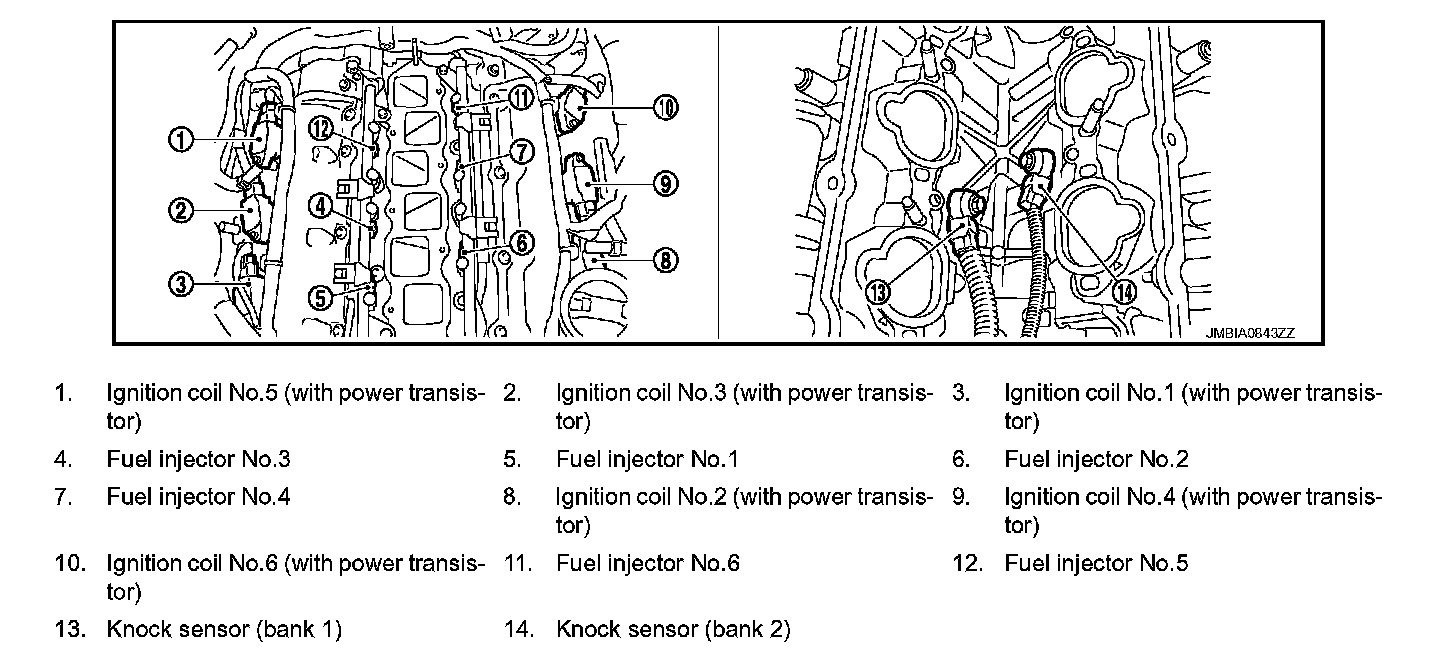 1
2
3
4
5
6
7
8
9
10
11
12
13
14
JMBIA0843ZZ

1. Ignition coil No.5 (with power transistor)
2. Ignition coil No.3 (with power transistor)
3. Ignition coil No.1 (with power transistor)
4. Fuel injector No.3
5. Fuel injector No.1
6. Fuel injector No.2
7. Fuel injector No.4
8. Ignition coil No.2 (with power transistor)
9. Ignition coil No.4 (with power transistor)
10. Ignition coil No.6 (with power transistor)
11. Fuel injector No.6
12. Fuel injector No.5
13. Knock sensor (bank 1)
14. Knock sensor (bank 2)