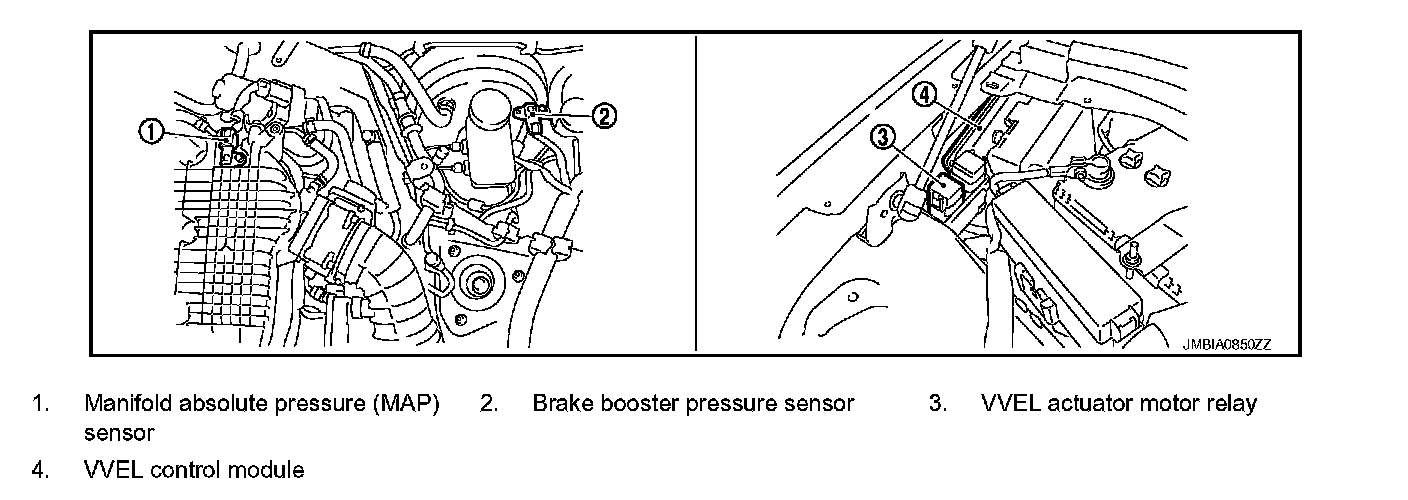 1
2
4
3
JMBIA0850ZZ

1. Manifold absolute pressure (MAP) sensor
2. Brake booster pressure sensor
3. VVEL actuator motor relay
4. VVEL control module