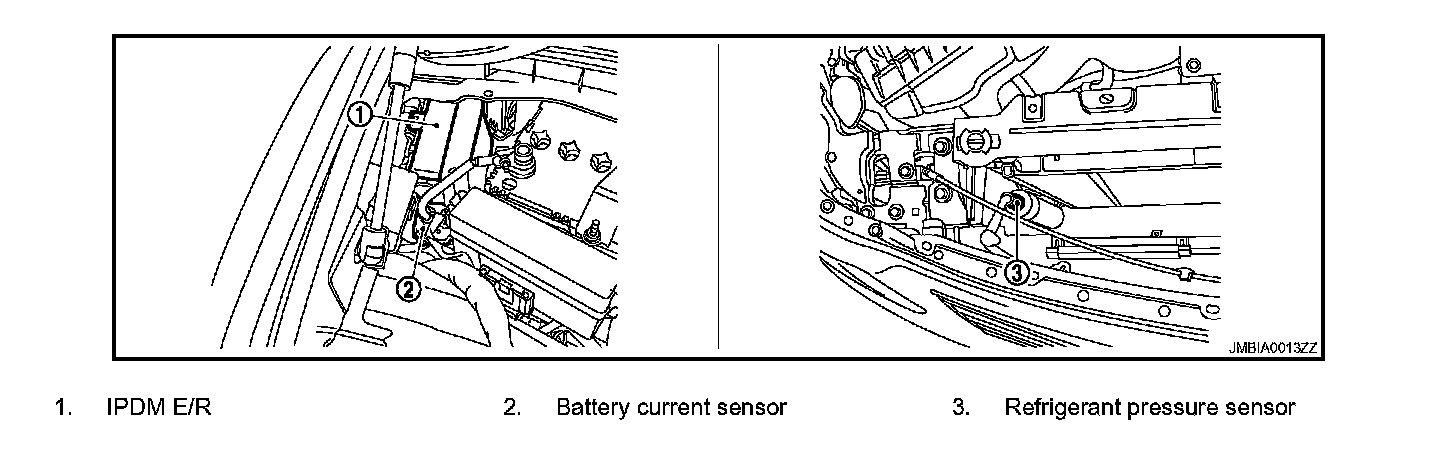 1
2
3
JMBIA0013ZZ

1. IPDM E/R
2. Battery current sensor
3. Refrigerant pressure sensor