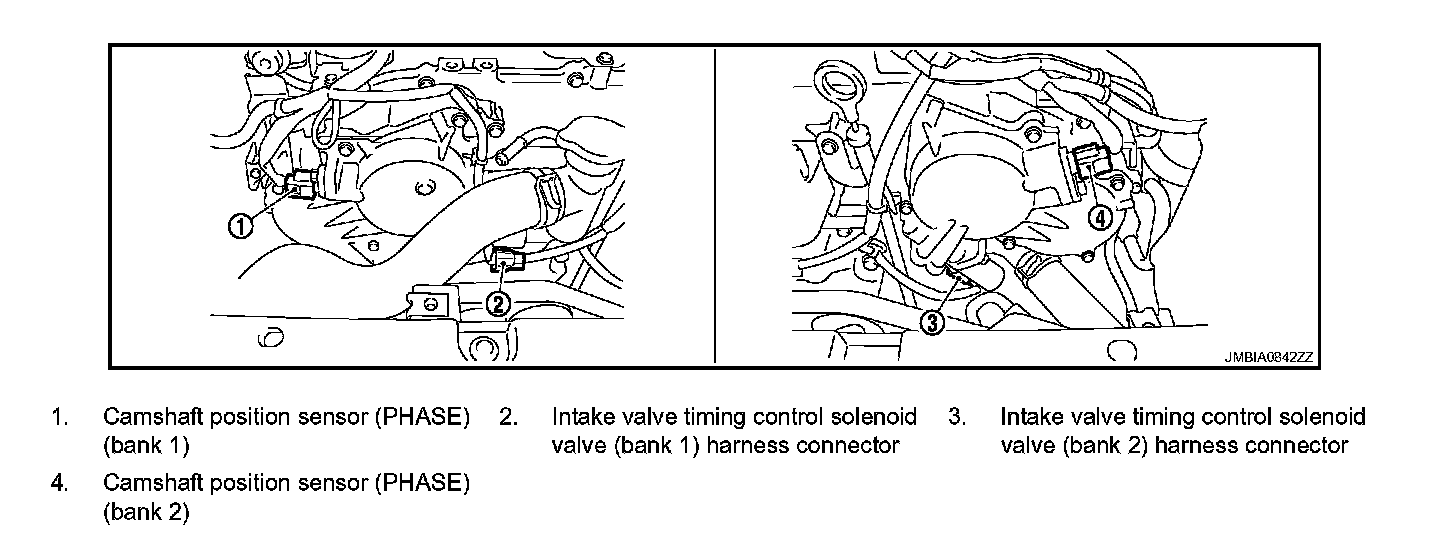 1
2
3
4
JMBIA0842ZZ

1. Camshaft position sensor (PHASE) (bank 1)

2. Intake valve timing control solenoid valve (bank 1) harness connector

3. Intake valve timing control solenoid valve (bank 2) harness connector

4. Camshaft position sensor (PHASE) (bank 2)