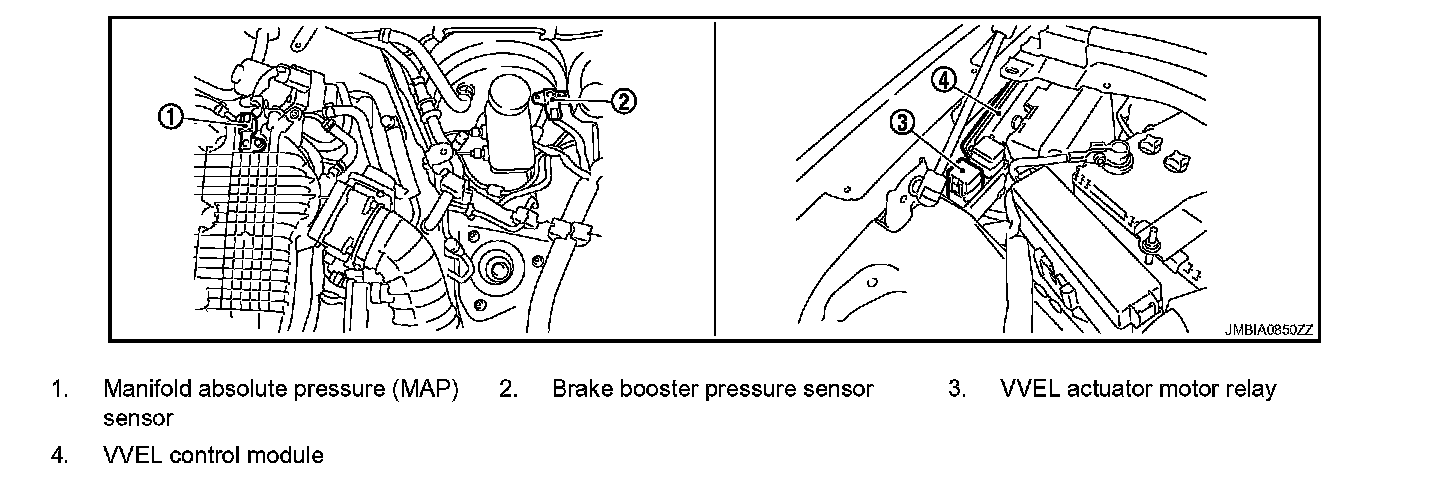 ①
②
③
④
JMBIA0850ZZ

1. Manifold absolute pressure (MAP) sensor
2. Brake booster pressure sensor
3. VVEL actuator motor relay
4. VVEL control module