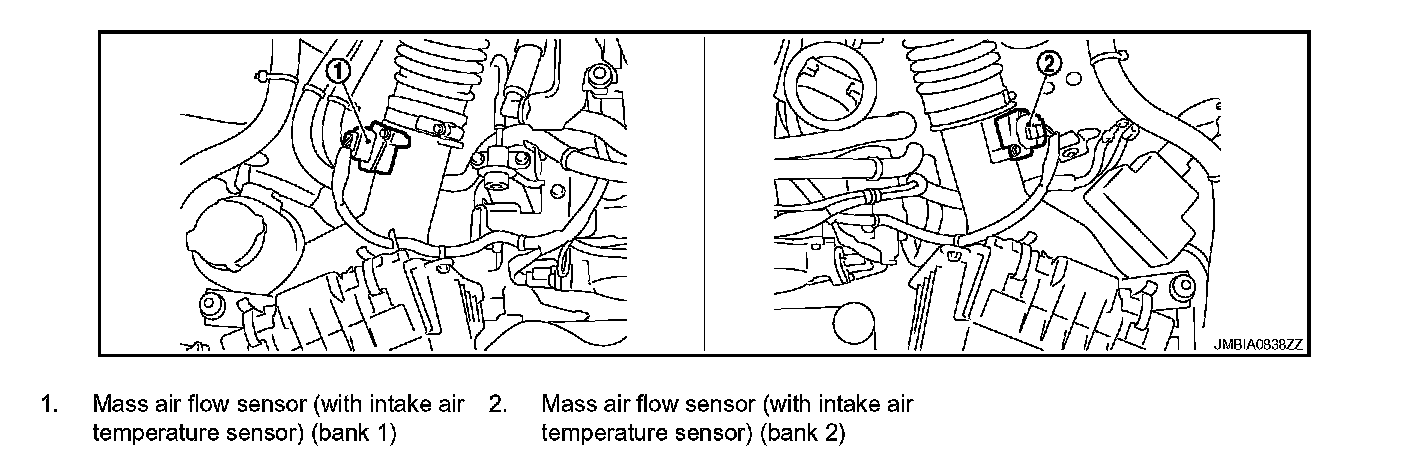 1

2

JMBIA0838ZZ

1. Mass air flow sensor (with intake air temperature sensor) (bank 1)

2. Mass air flow sensor (with intake air temperature sensor) (bank 2)