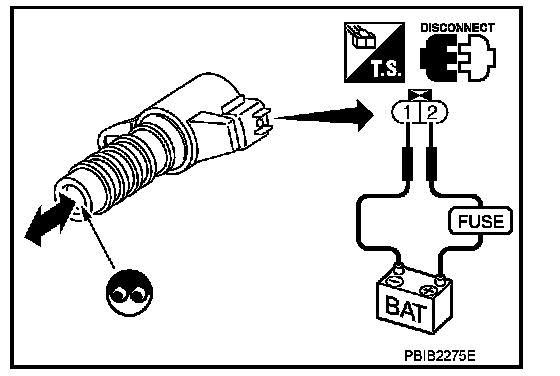 T.S.

DISCONNECT

1 2

FUSE

BAT

PBIB2275E