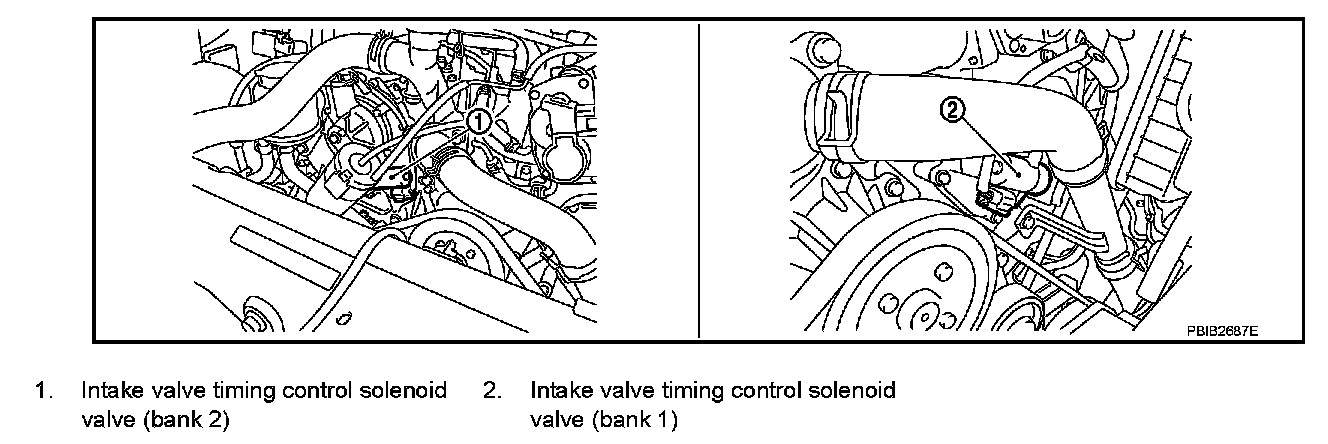 1

2

PBIB2687E

1. Intake valve timing control solenoid valve (bank 2)

2. Intake valve timing control solenoid valve (bank 1)