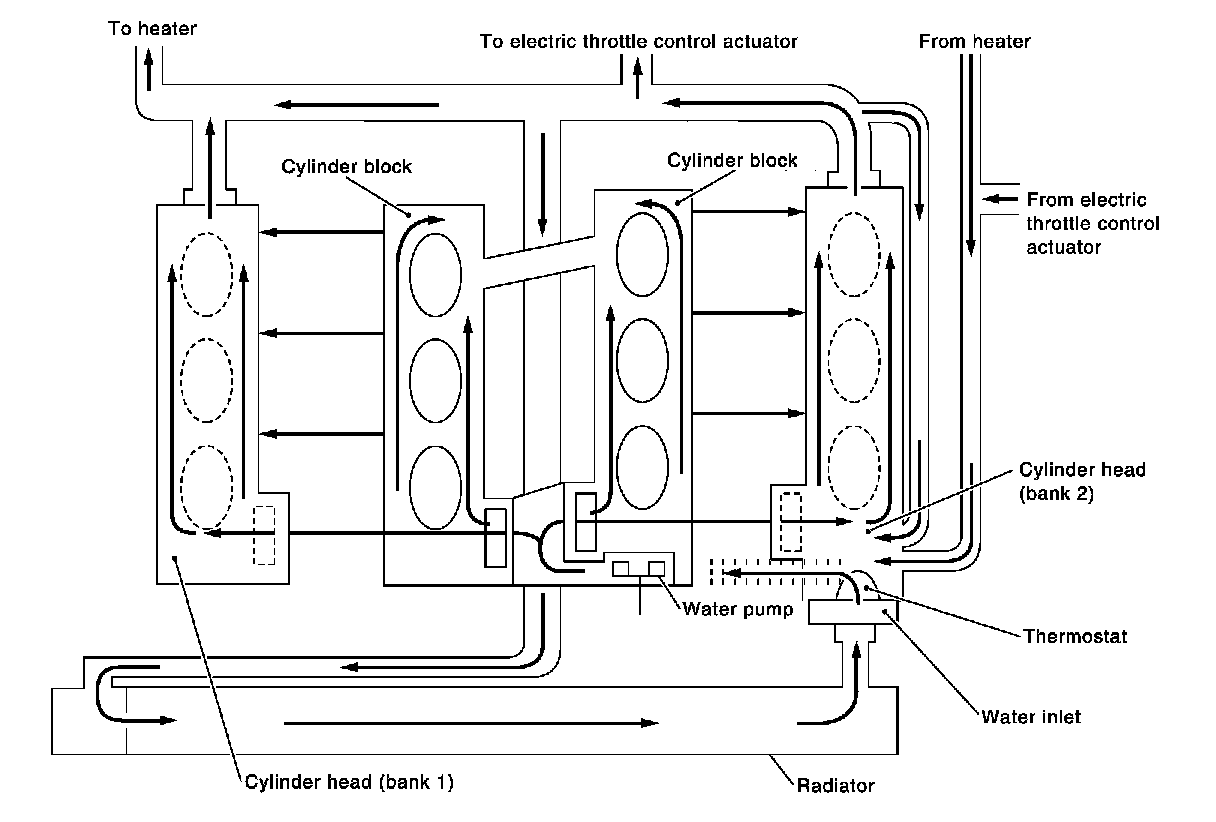 To heater

To electric throttle control actuator

From heater

Cylinder block

Cylinder block

From electric throttle control actuator

Cylinder head (bank 2)

Water pump

Thermostat

Water inlet

Cylinder head (bank 1)

Radiator