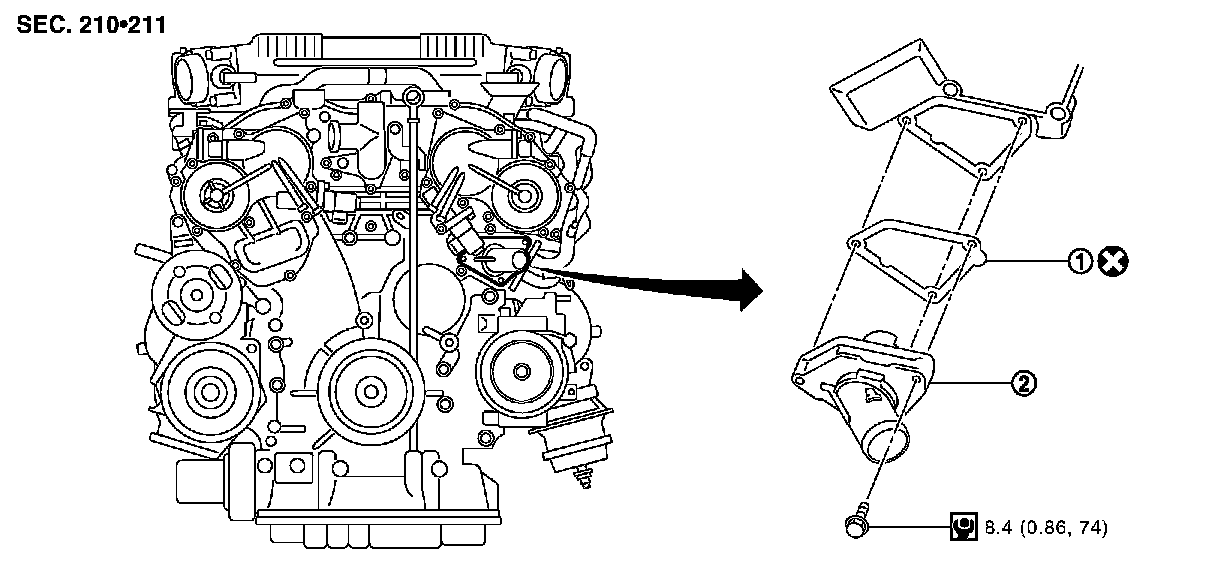 SEC. 210•211

1

2

8.4 (0.86, 74)