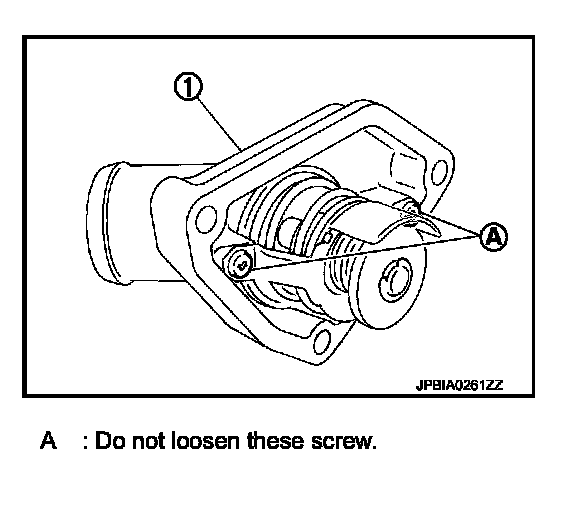 1

A

JPBIA0261ZZ

A : Do not loosen these screw.