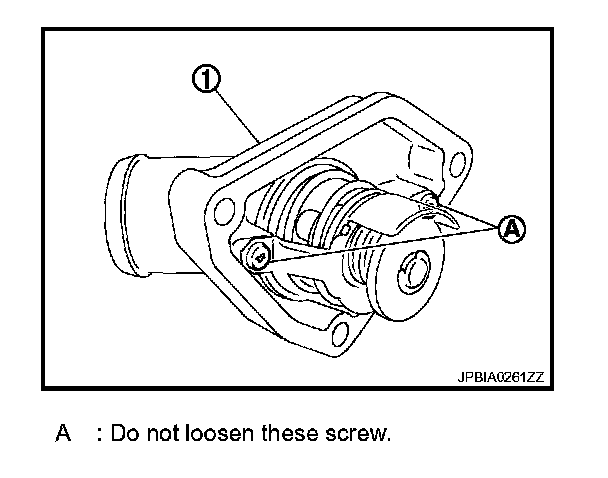 1

A

JPBIA0261ZZ

A : Do not loosen these screw.