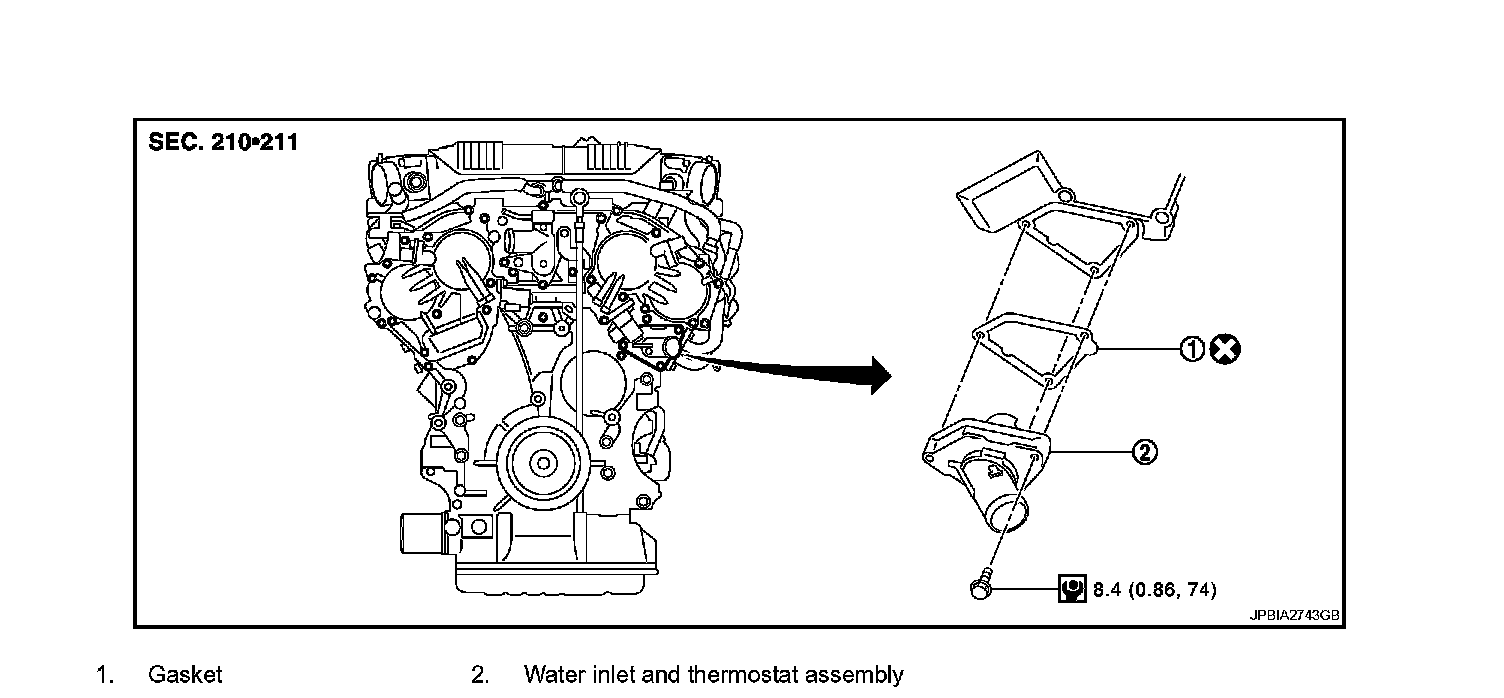 SEC. 210•211

1

2

8.4 (0.86, 74)

JPBIA2743GB

1. Gasket

2. Water inlet and thermostat assembly