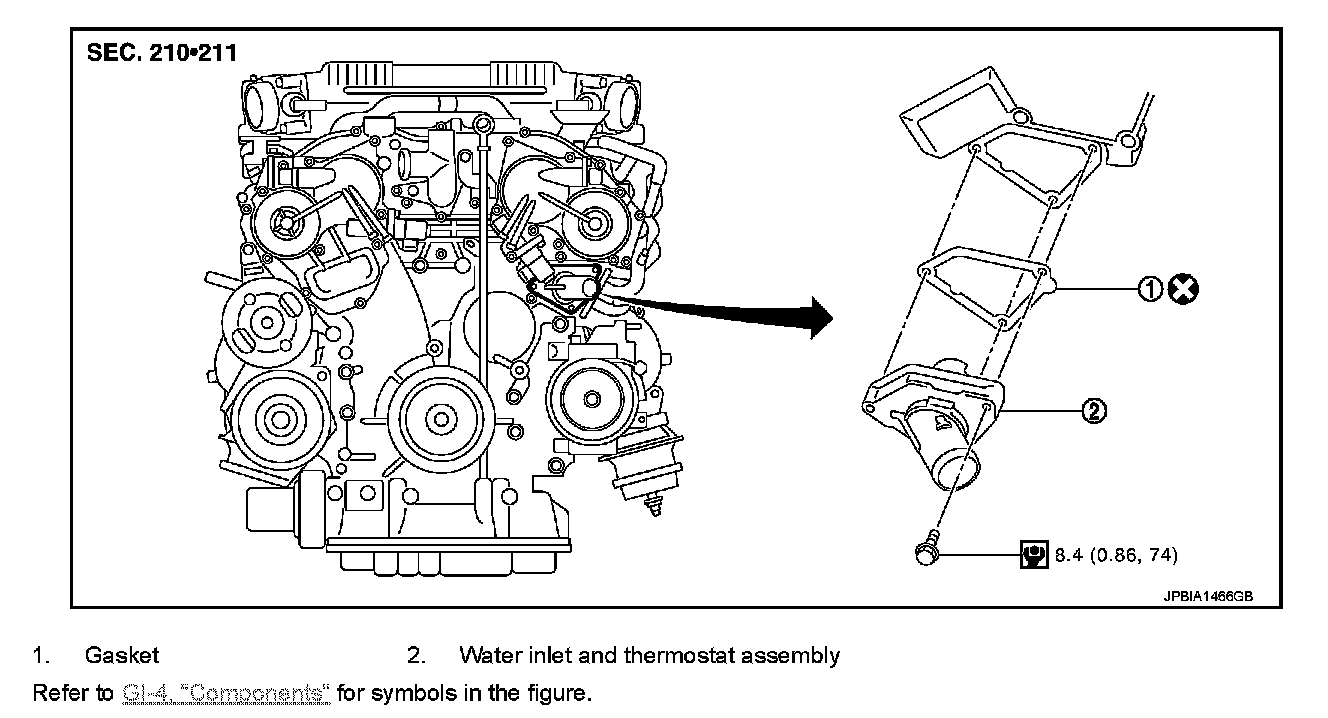 SEC. 210•211

1

2

8.4 (0.86, 74)

JPBIA1466GB

1. Gasket 2. Water inlet and thermostat assembly

Refer to GI-4, "Components" for symbols in the figure.