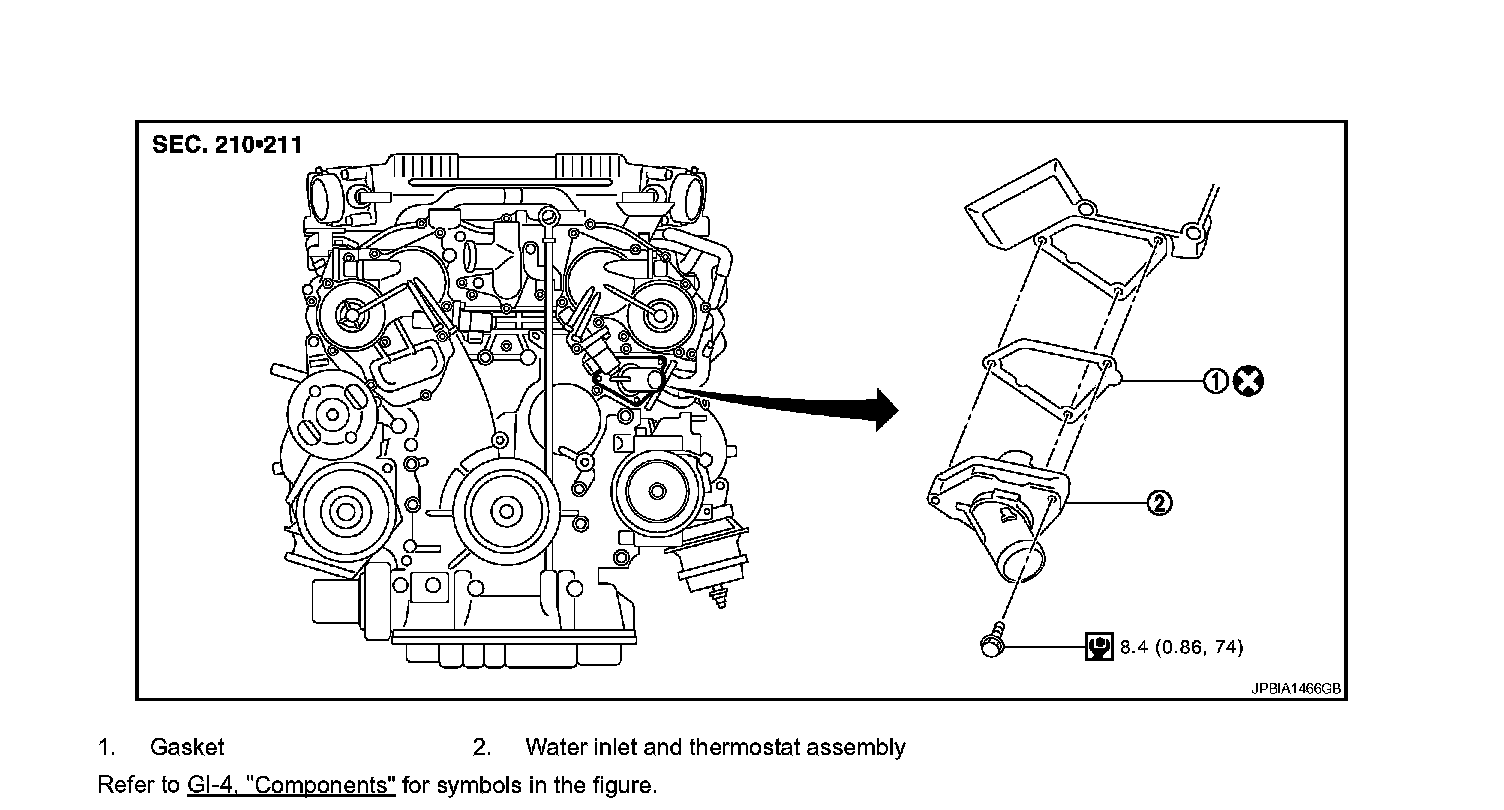 SEC. 210•211

1

2

8.4 (0.86, 74)

JPBIA1466GB

1. Gasket
2. Water inlet and thermostat assembly

Refer to GI-4, "Components" for symbols in the figure.