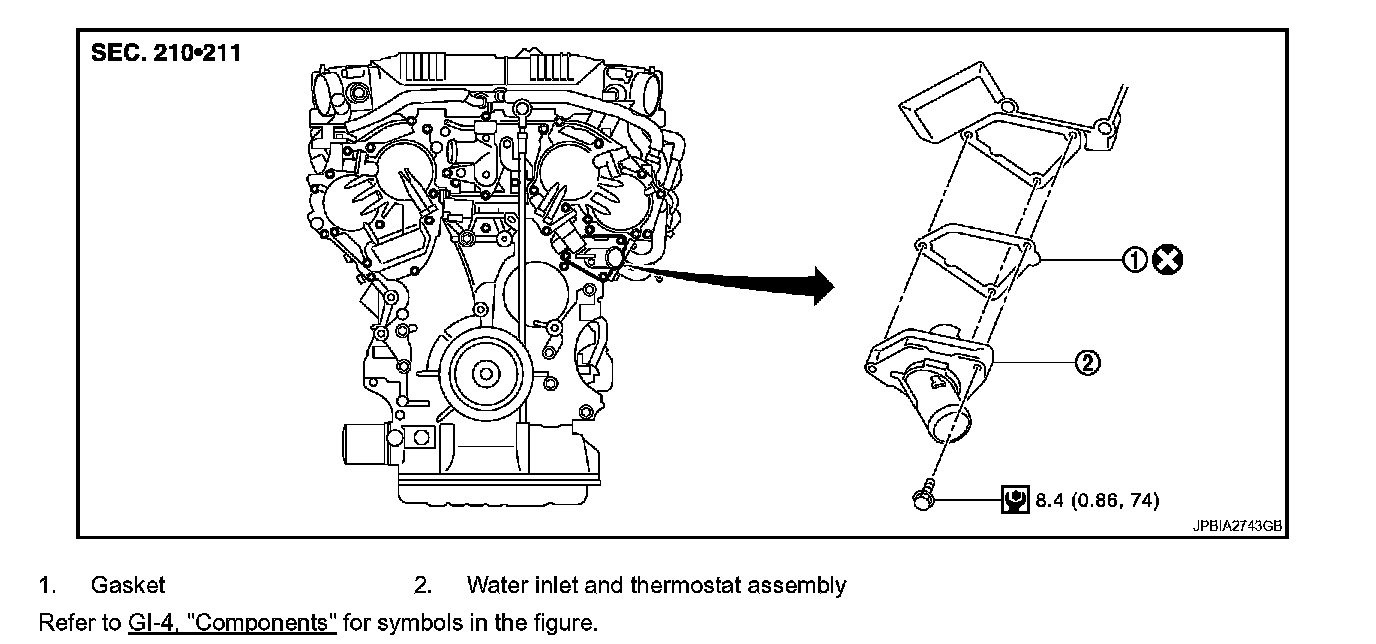 SEC. 210•211

①

②

8.4 (0.86, 74)

JPBIA2743GB

1. Gasket 2. Water inlet and thermostat assembly

Refer to GI-4, "Components" for symbols in the figure.