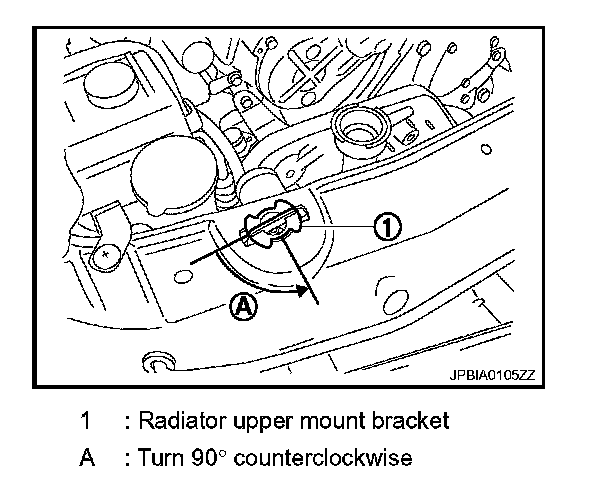 1

A

JPBIA0105ZZ

1 : Radiator upper mount bracket

A : Turn 90° counterclockwise