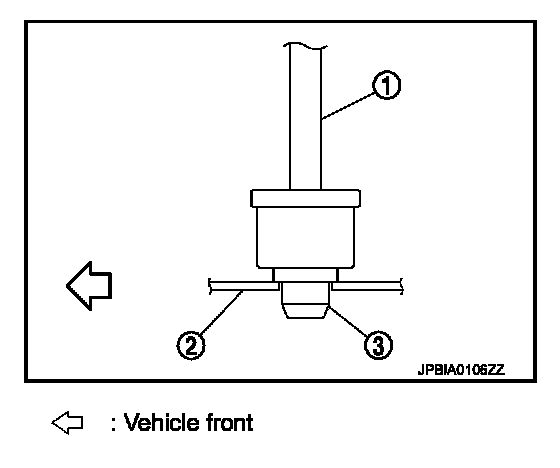 1
2
3
JPBIA0106ZZ

: Vehicle front