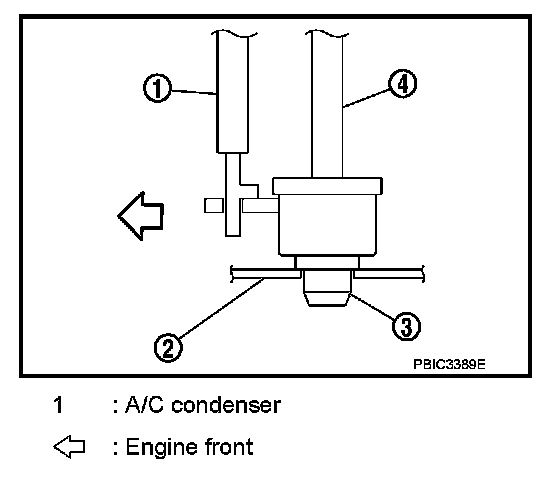 1

4

2

3

PBIC3389E

1 : A/C condenser

⇦ : Engine front