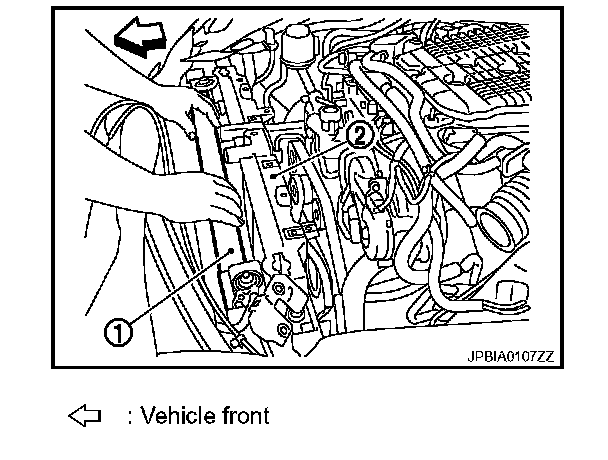 2

1

JPBIA0107ZZ

⇦ : Vehicle front