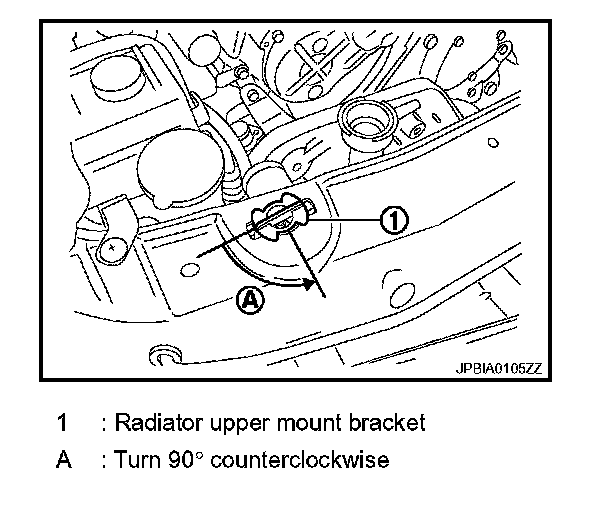 1

A

JPBIA0105ZZ

1 : Radiator upper mount bracket

A : Turn 90° counterclockwise