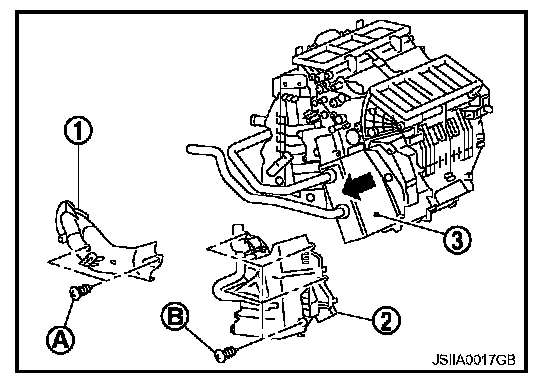 1
3
A
B
2
JSIIA0017GB