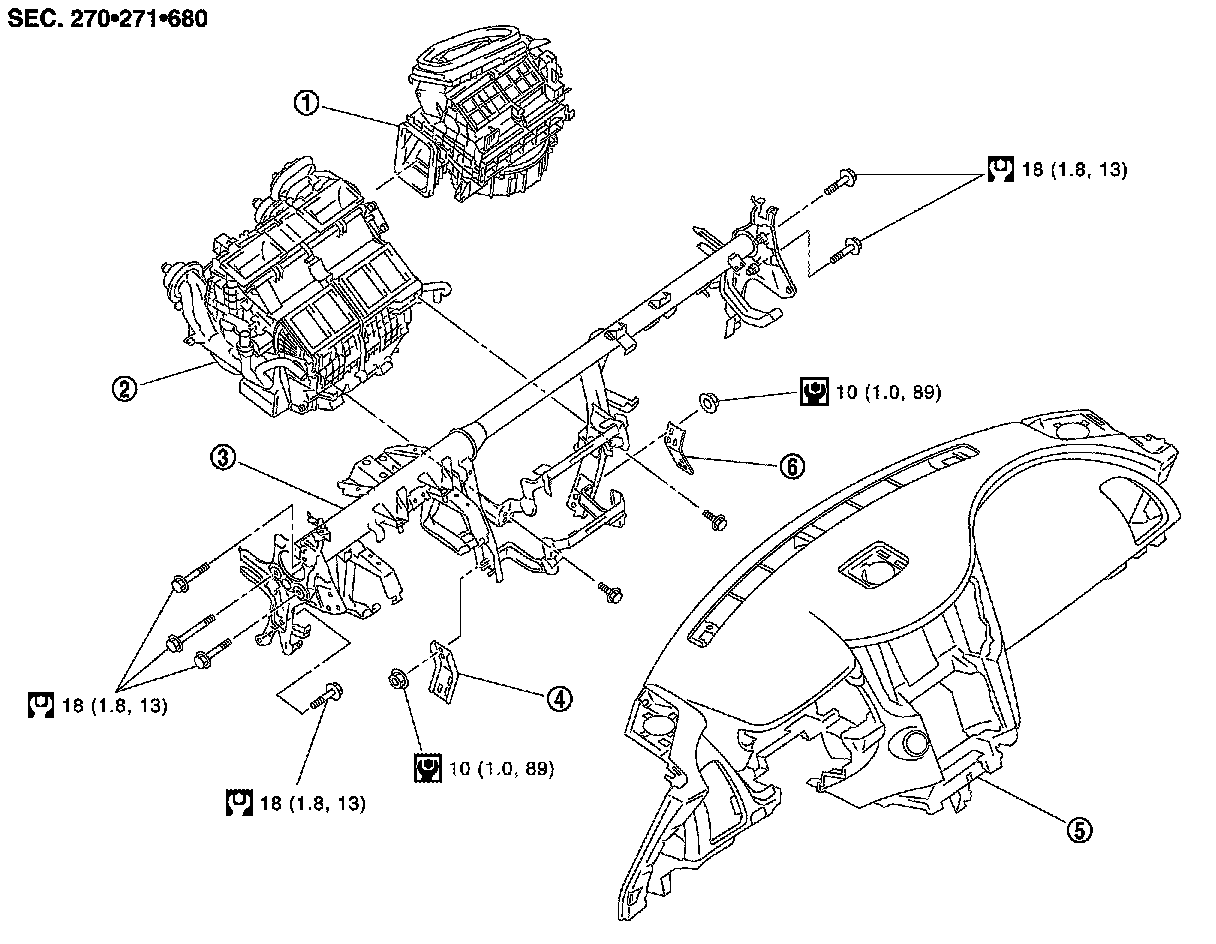 SEC. 270•271•680

①

18 (1.8, 13)

②

10 (1.0, 89)

③

⑥

18 (1.8, 13)

④

10 (1.0, 89)

18 (1.8, 13)

⑤