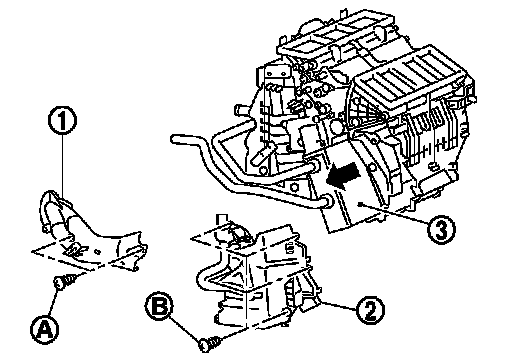 1
3
A
B
2