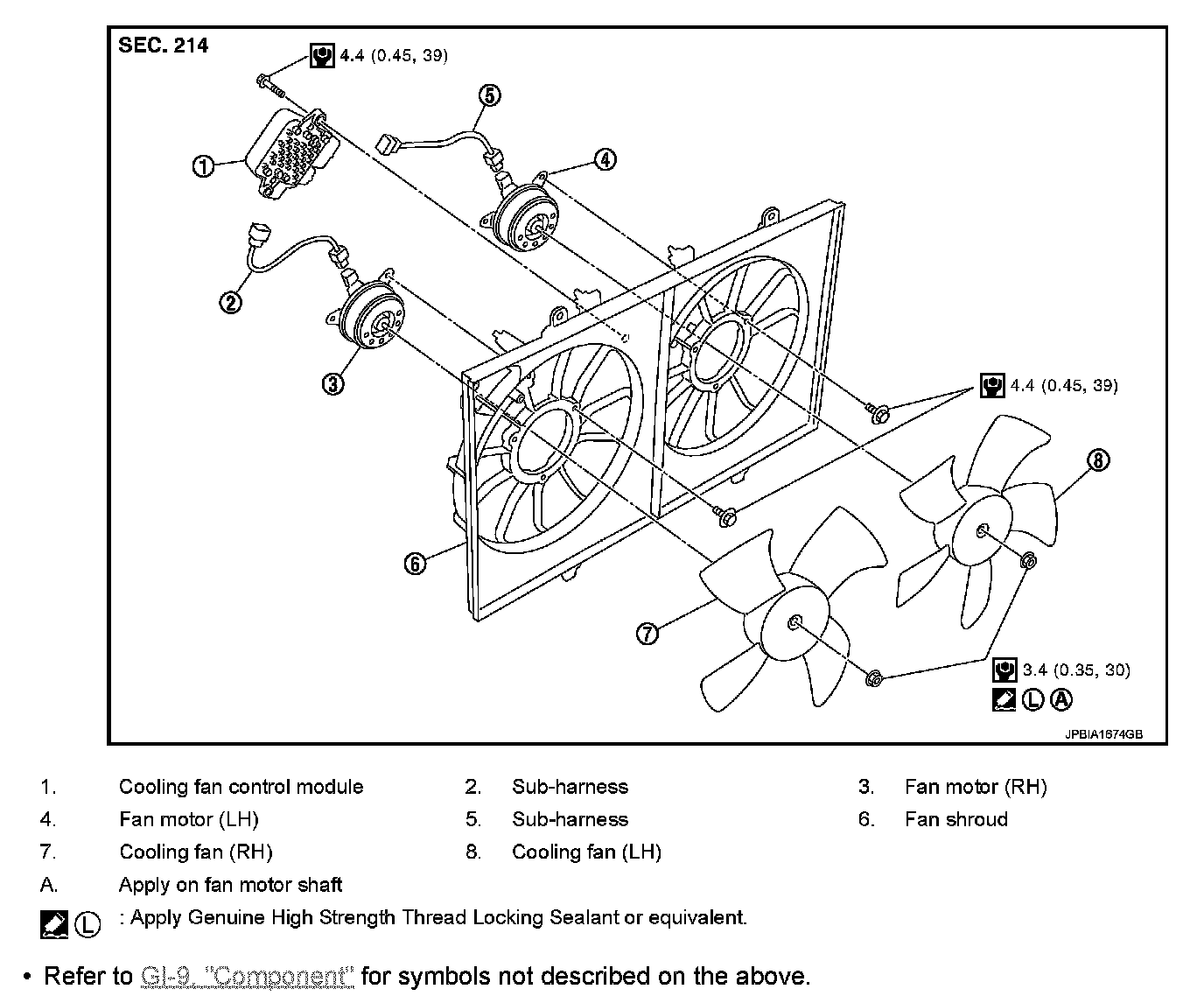 SEC. 214

4.4 (0.45, 39)

5

1

4

2

3

4.4 (0.45, 39)

8

6

7

3.4 (0.35, 30)

L A

JPBIA1674GB

| 1. | Cooling fan control module | 2. | Sub-harness | 3. | Fan motor (RH) |
|---|---|---|---|---|---|
| 4. | Fan motor (LH) | 5. | Sub-harness | 6. | Fan shroud |
| 7. | Cooling fan (RH) | 8. | Cooling fan (LH) | | |
| A. | Apply on fan motor shaft | | | | |

L : Apply Genuine High Strength Thread Locking Sealant or equivalent.

• Refer to GI-9, "Component" for symbols not described on the above.