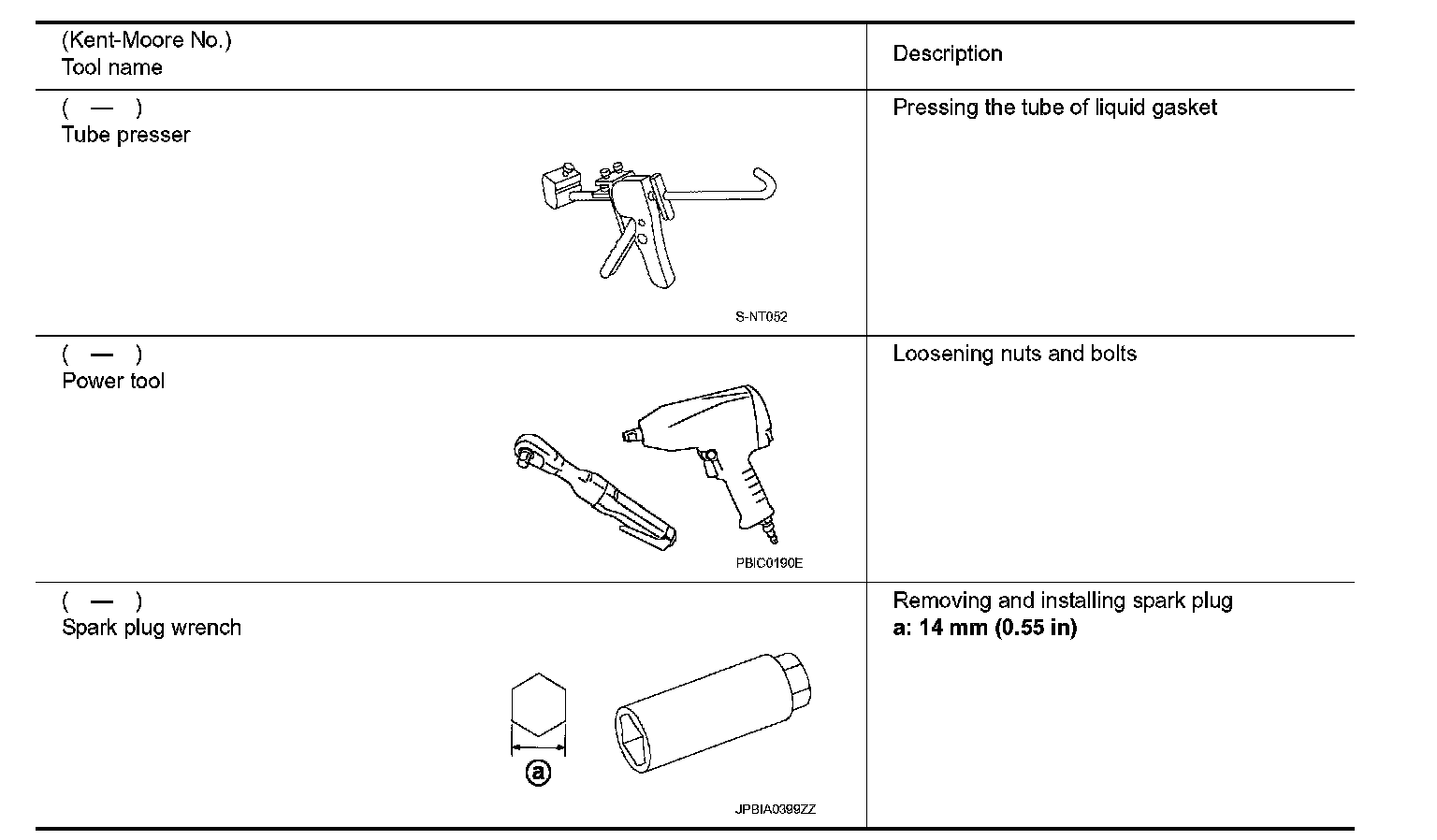 | (Kent-Moore No.) Tool name | Description |
|---|---|
| ( — ) Tube presser S-NT052 | Pressing the tube of liquid gasket |
| ( — ) Power tool PBIC0190E | Loosening nuts and bolts |
| ( — ) Spark plug wrench ⓐ JPBIA0399ZZ | Removing and installing spark plug **a: 14 mm (0.55 in)** |