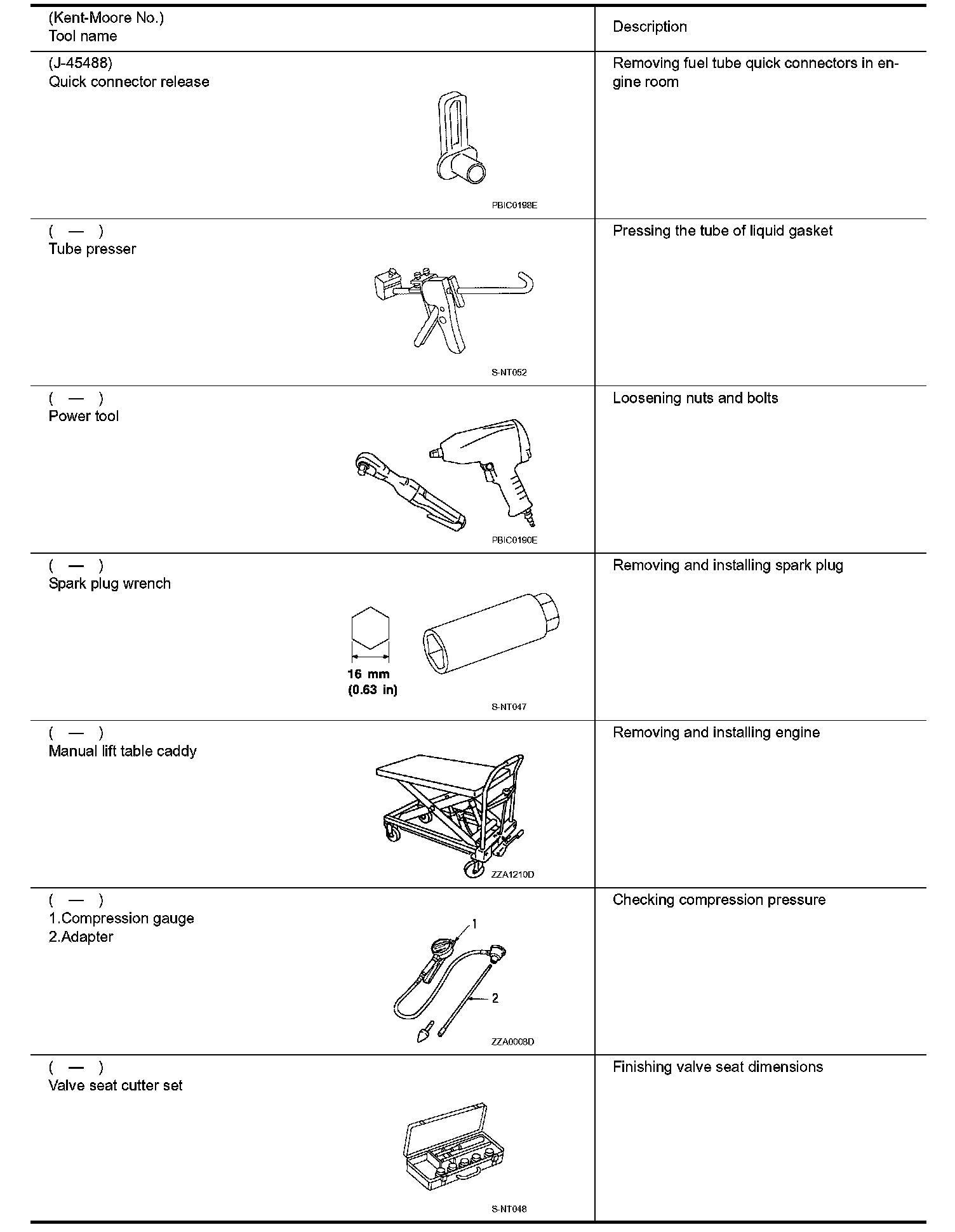 | (Kent-Moore No.) Tool name | Description |
|---|---|
| (J-45488) Quick connector release PBIC0198E | Removing fuel tube quick connectors in engine room |
| ( — ) Tube presser S-NT052 | Pressing the tube of liquid gasket |
| ( — ) Power tool PBIC0190E | Loosening nuts and bolts |
| ( — ) Spark plug wrench 16 mm (0.63 in) S-NT047 | Removing and installing spark plug |
| ( — ) Manual lift table caddy ZZA1210D | Removing and installing engine |
| ( — ) 1.Compression gauge 2.Adapter 1 2 ZZA0008D | Checking compression pressure |
| ( — ) Valve seat cutter set S-NT048 | Finishing valve seat dimensions |