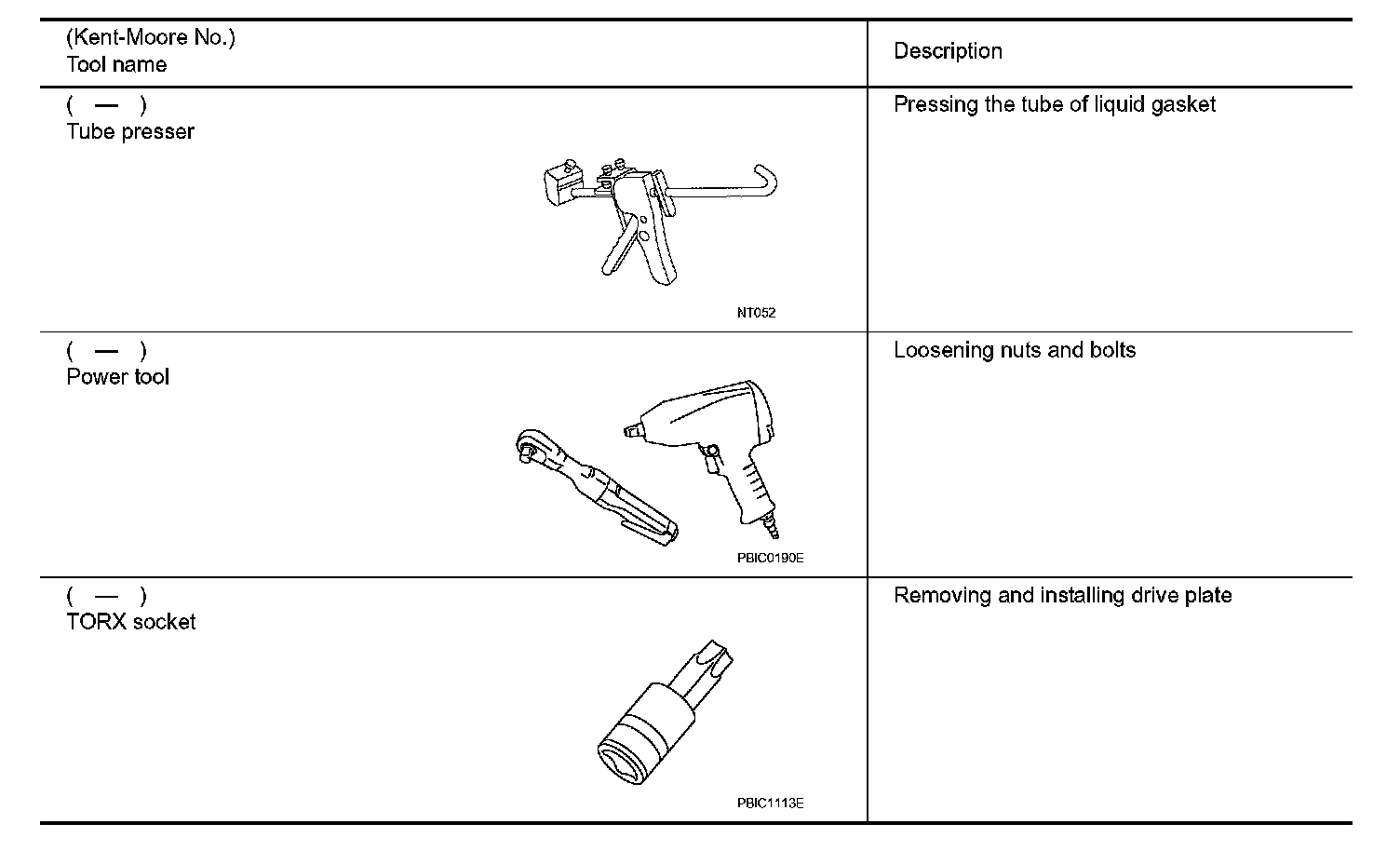 | (Kent-Moore No.) Tool name | Description |
|---|---|
| ( — ) Tube presser NT052 | Pressing the tube of liquid gasket |
| ( — ) Power tool PBIC0190E | Loosening nuts and bolts |
| ( — ) TORX socket PBIC1113E | Removing and installing drive plate |