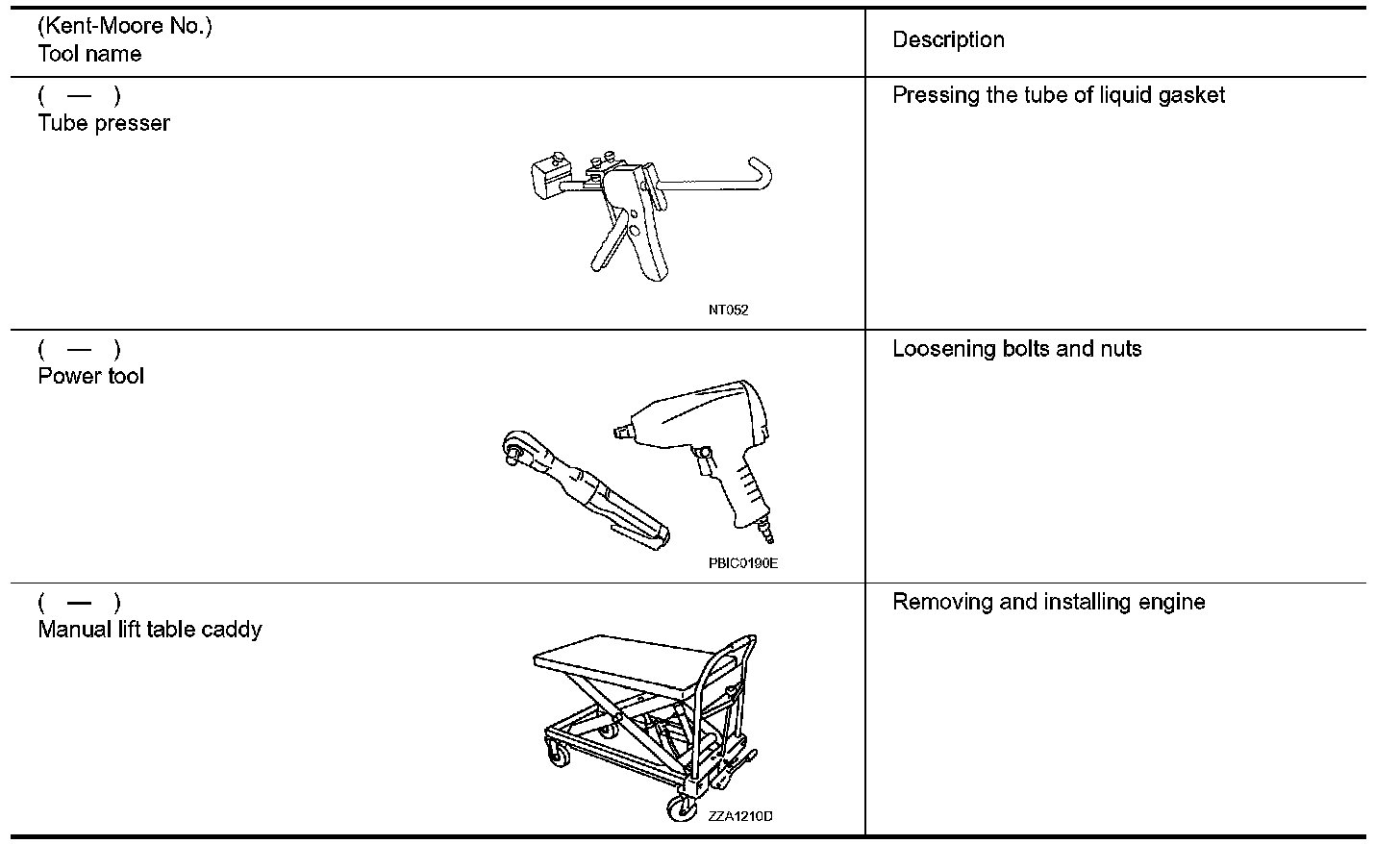 | (Kent-Moore No.) Tool name | Description |
|---|---|
| ( — ) Tube presser NT052 | Pressing the tube of liquid gasket |
| ( — ) Power tool PBIC0190E | Loosening bolts and nuts |
| ( — ) Manual lift table caddy ZZA1210D | Removing and installing engine |