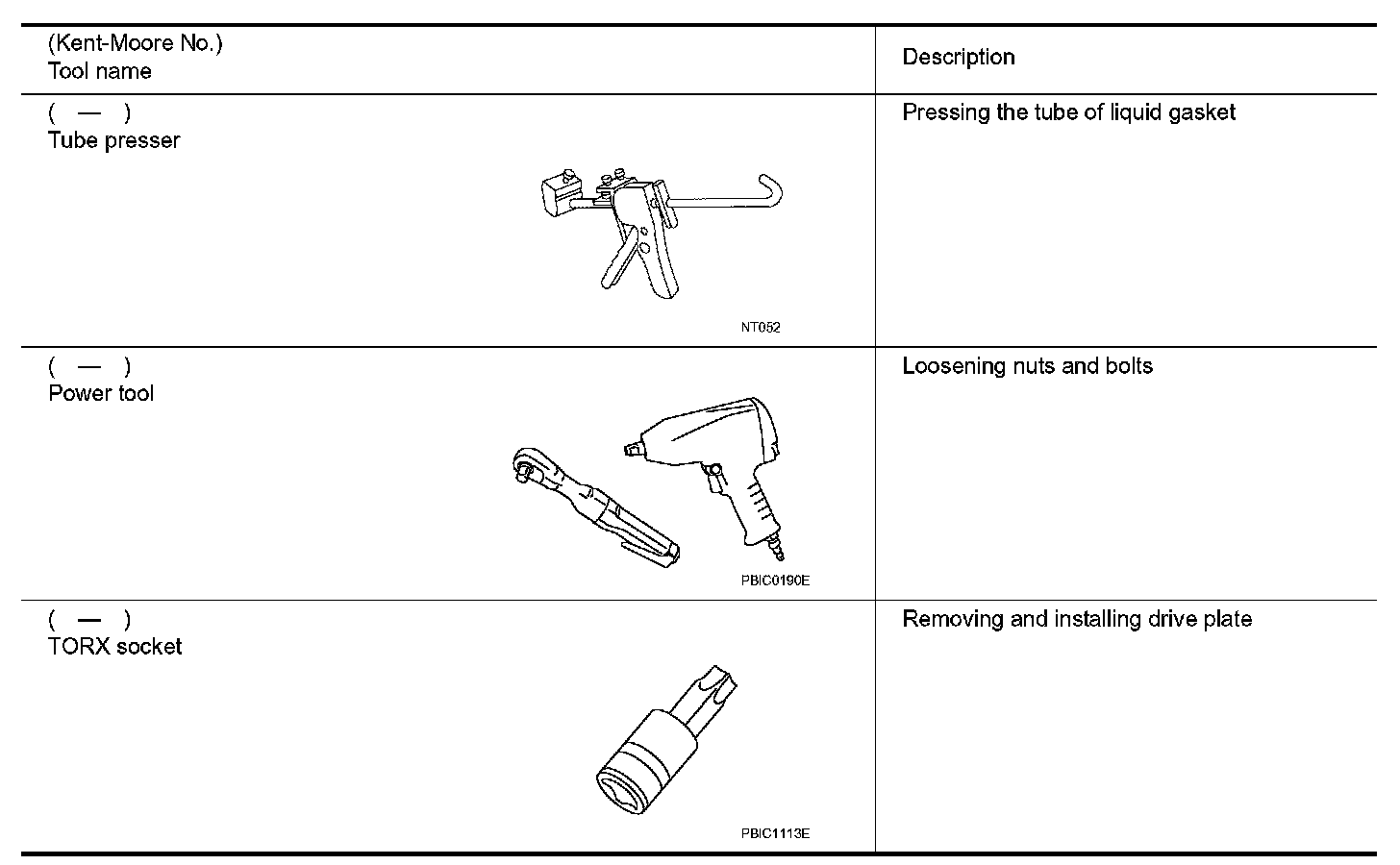 | (Kent-Moore No.) Tool name | Description |
|---|---|
| ( — ) Tube presser NT052 | Pressing the tube of liquid gasket |
| ( — ) Power tool PBIC0190E | Loosening nuts and bolts |
| ( — ) TORX socket PBIC1113E | Removing and installing drive plate |