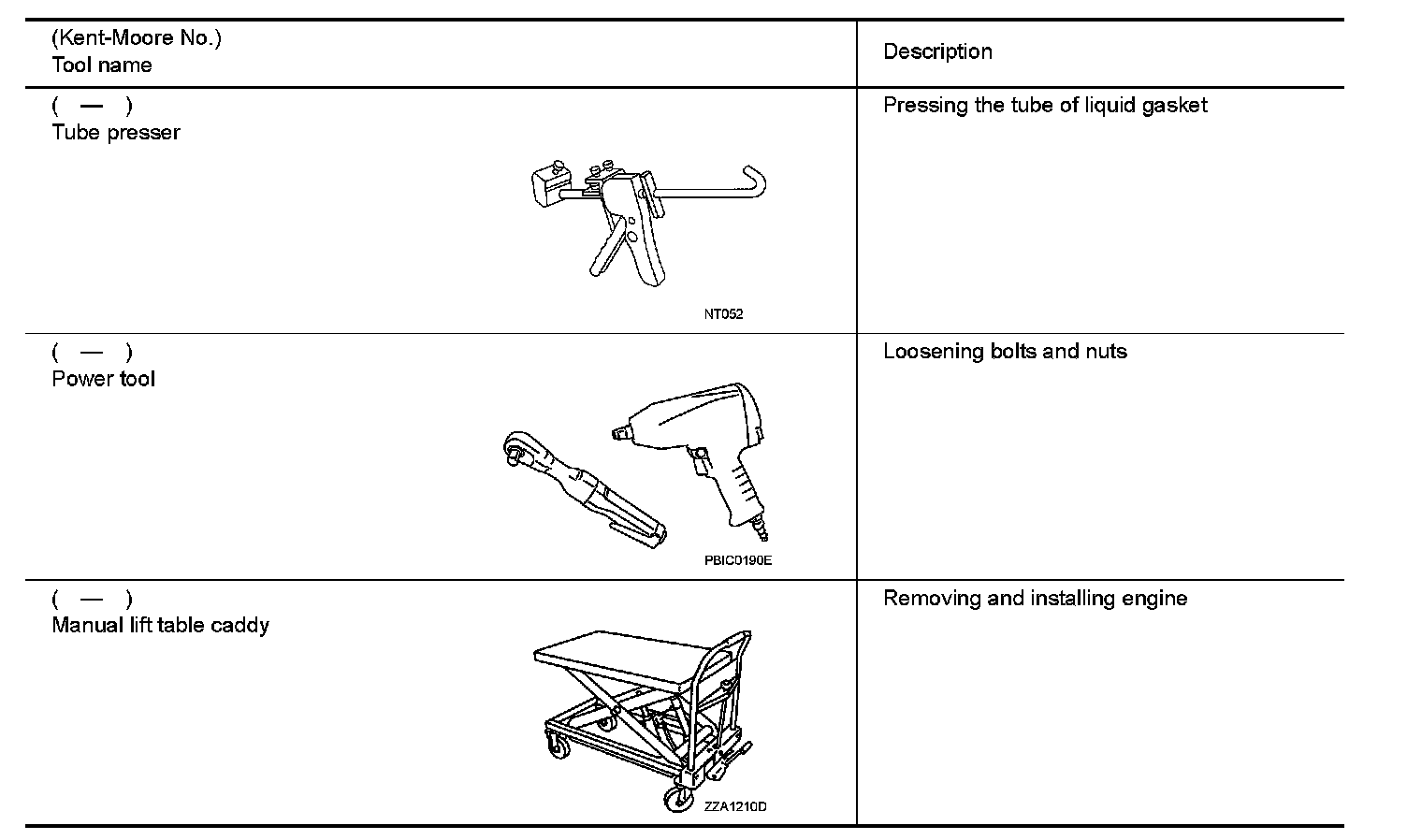 | (Kent-Moore No.) Tool name | Description |
|---|---|
| ( — ) Tube presser NT052 | Pressing the tube of liquid gasket |
| ( — ) Power tool PBIC0190E | Loosening bolts and nuts |
| ( — ) Manual lift table caddy ZZA1210D | Removing and installing engine |