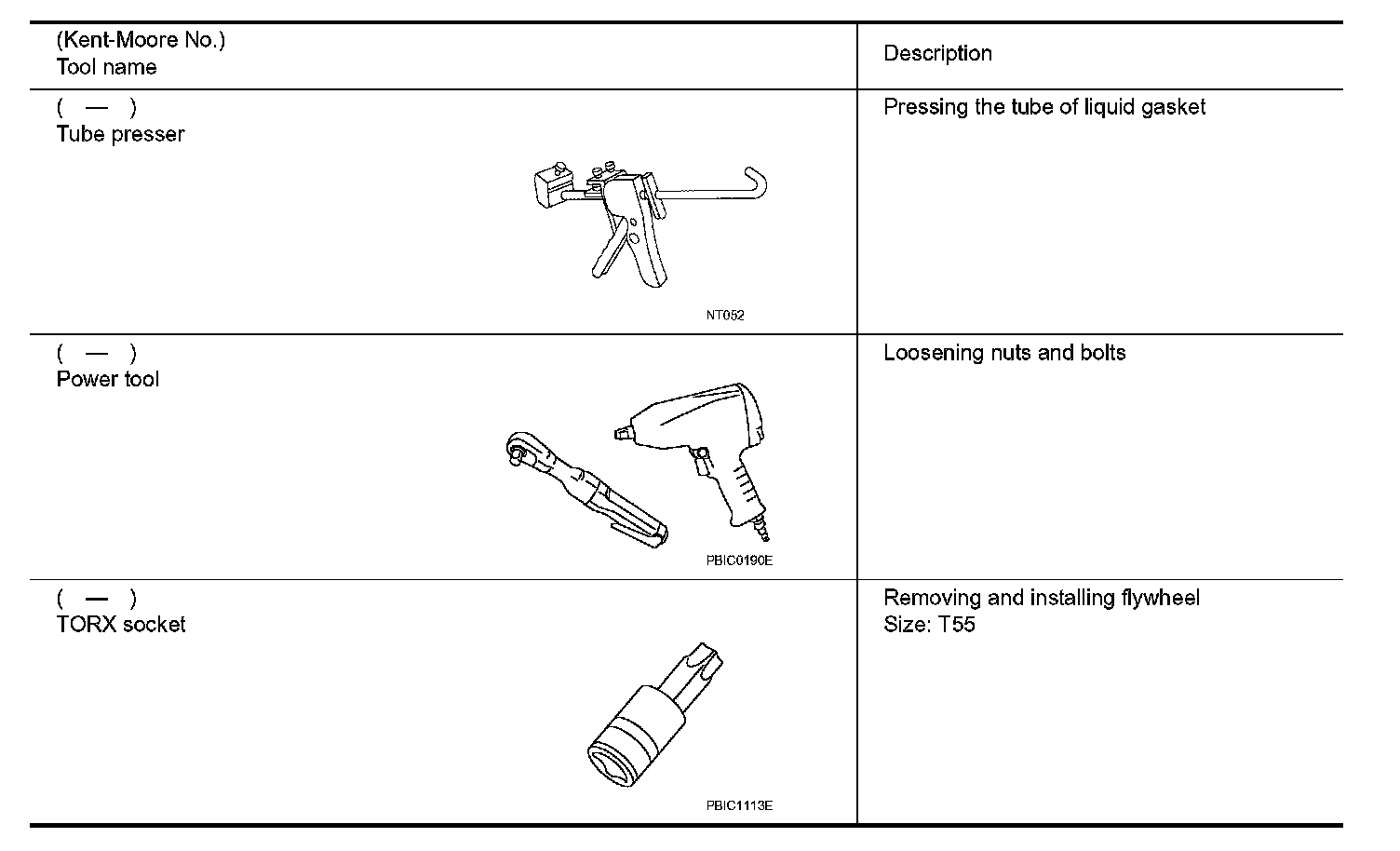 | (Kent-Moore No.) Tool name | Description |
|---|---|
| ( — ) Tube presser NT052 | Pressing the tube of liquid gasket |
| ( — ) Power tool PBIC0190E | Loosening nuts and bolts |
| ( — ) TORX socket PBIC1113E | Removing and installing flywheel Size: T55 |