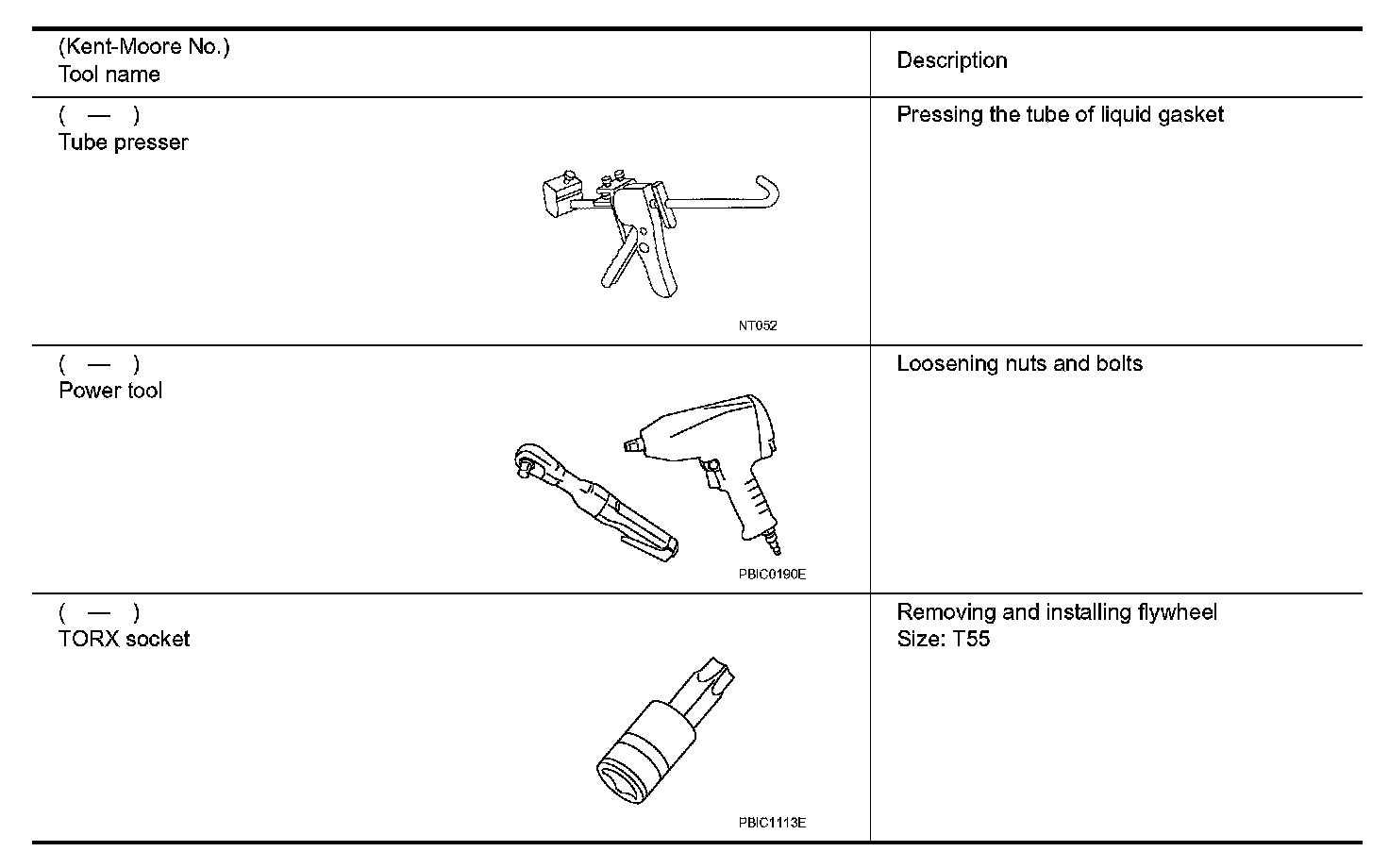 | (Kent-Moore No.) Tool name | Description |
|---|---|
| ( — ) Tube presser NT052 | Pressing the tube of liquid gasket |
| ( — ) Power tool PBIC0190E | Loosening nuts and bolts |
| ( — ) TORX socket PBIC1113E | Removing and installing flywheel Size: T55 |