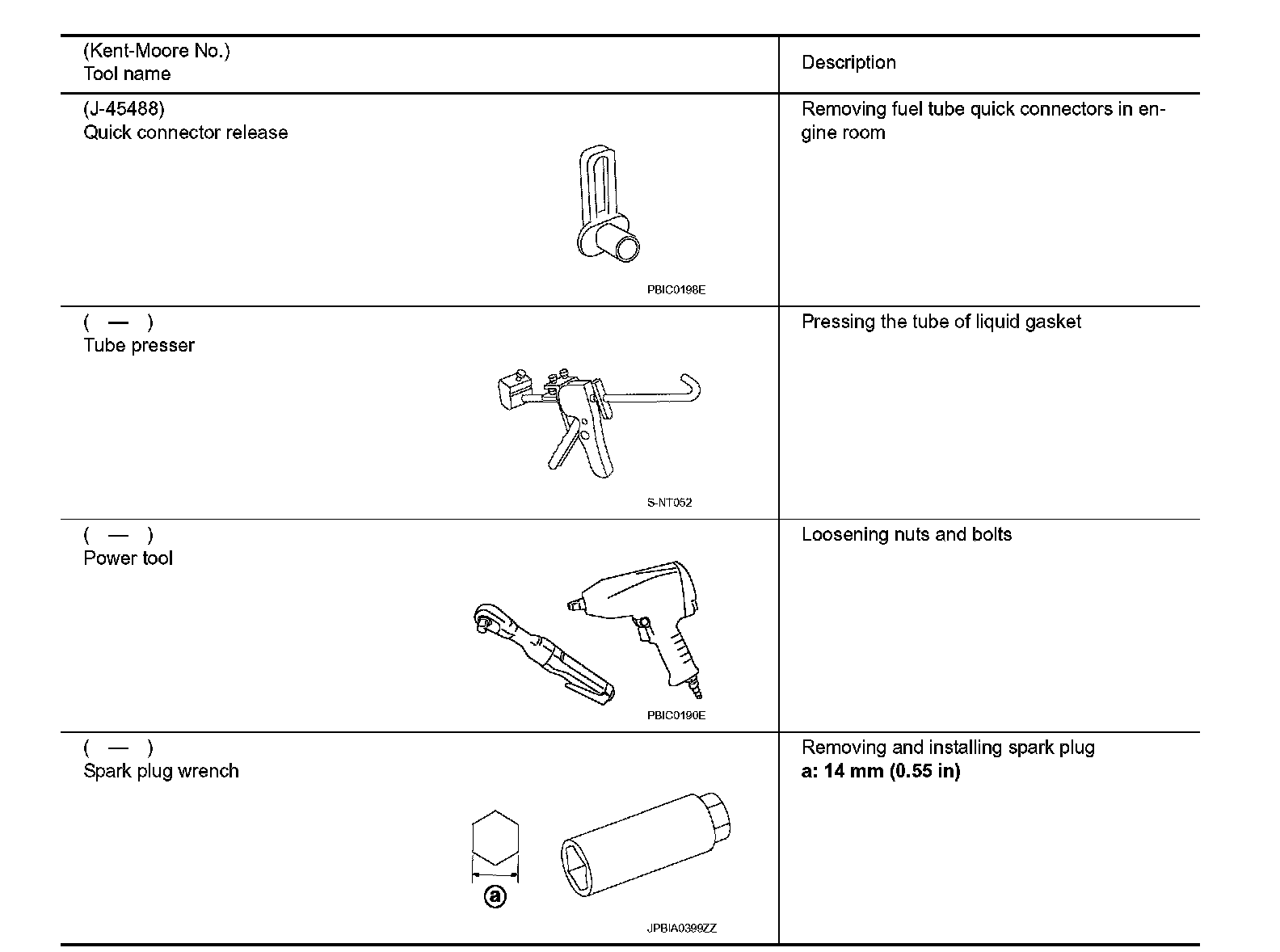 | (Kent-Moore No.) Tool name | Description |
|---|---|
| (J-45488) Quick connector release PBIC0198E | Removing fuel tube quick connectors in engine room |
| ( — ) Tube presser S-NT052 | Pressing the tube of liquid gasket |
| ( — ) Power tool PBIC0190E | Loosening nuts and bolts |
| ( — ) Spark plug wrench ⓐ JPBIA0399ZZ | Removing and installing spark plug **a: 14 mm (0.55 in)** |