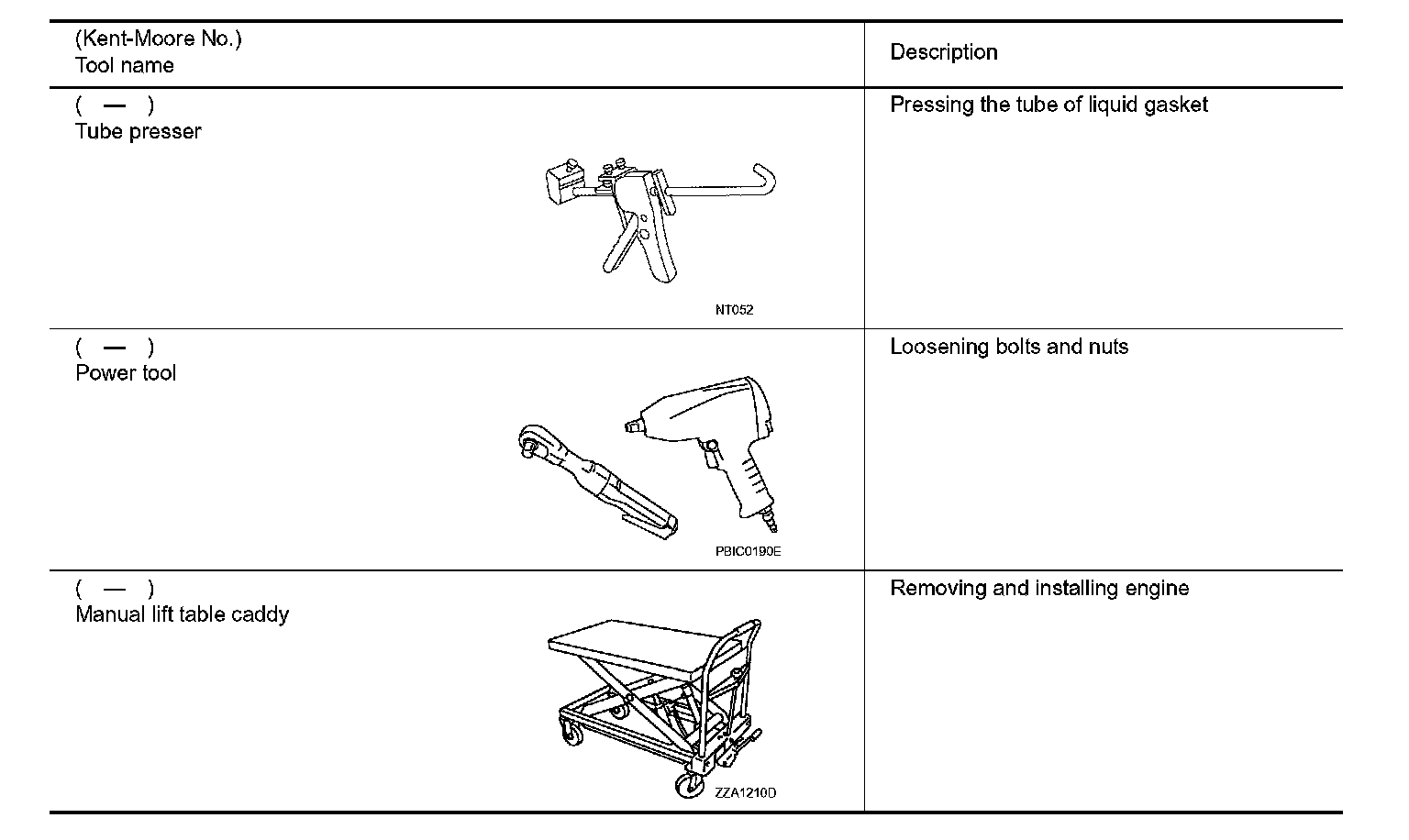 | (Kent-Moore No.) Tool name | Description |
|---|---|
| ( — ) Tube presser NT052 | Pressing the tube of liquid gasket |
| ( — ) Power tool PBIC0190E | Loosening bolts and nuts |
| ( — ) Manual lift table caddy ZZA1210D | Removing and installing engine |