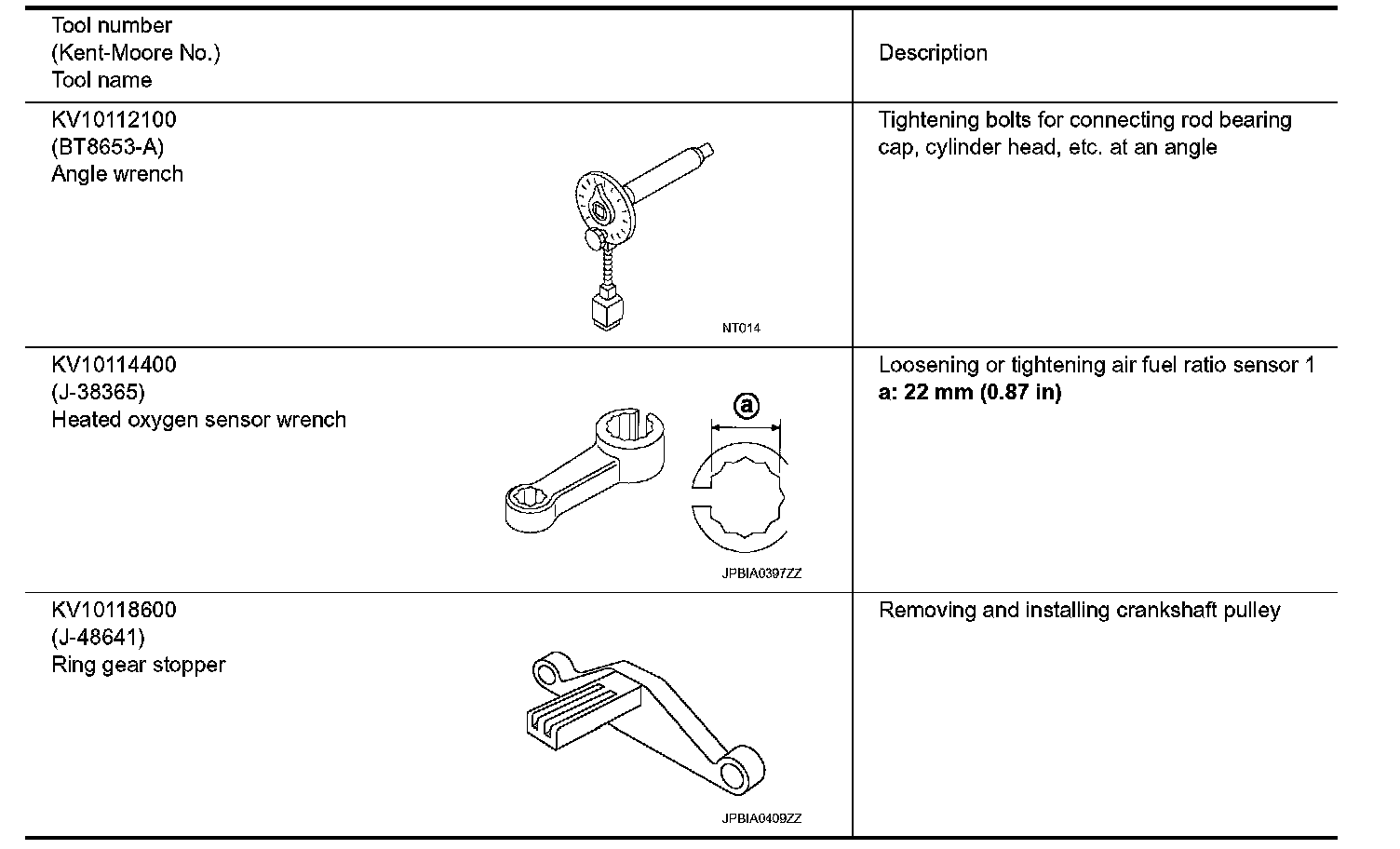 | Tool number (Kent-Moore No.) Tool name | Description |
|---|---|
| KV10112100 (BT8653-A) Angle wrench NT014 | Tightening bolts for connecting rod bearing cap, cylinder head, etc. at an angle |
| KV10114400 (J-38365) Heated oxygen sensor wrench a JPBIA0397ZZ | Loosening or tightening air fuel ratio sensor 1 **a: 22 mm (0.87 in)** |
| KV10118600 (J-48641) Ring gear stopper JPBIA0409ZZ | Removing and installing crankshaft pulley |