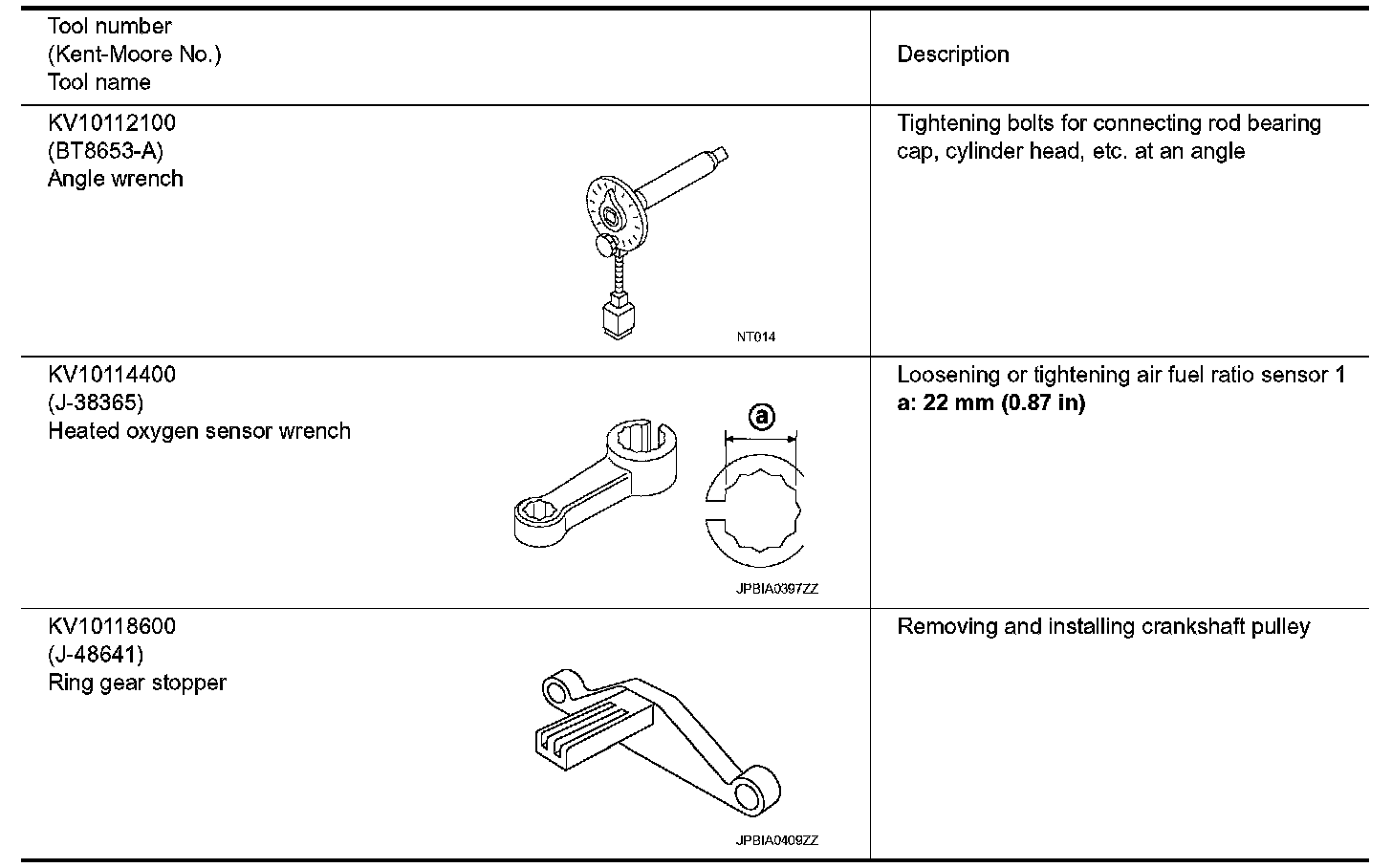 | Tool number (Kent-Moore No.) Tool name | Description |
|---|---|
| KV10112100 (BT8653-A) Angle wrench NT014 | Tightening bolts for connecting rod bearing cap, cylinder head, etc. at an angle |
| KV10114400 (J-38365) Heated oxygen sensor wrench ⓐ JPBIA0397ZZ | Loosening or tightening air fuel ratio sensor 1 **a: 22 mm (0.87 in)** |
| KV10118600 (J-48641) Ring gear stopper JPBIA0409ZZ | Removing and installing crankshaft pulley |